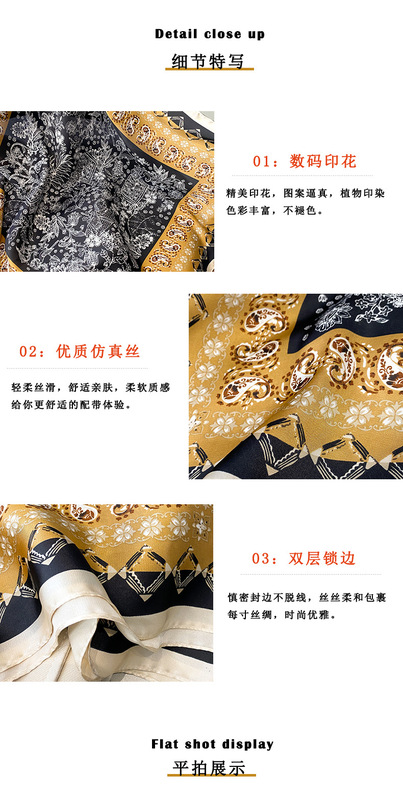 Detail close up
细节特写

01：数码印花

精美印花，图案逼真，植物印染色彩丰富，不褪色。

02：优质仿真丝

轻柔丝滑，舒适亲肤，柔软质感给你更舒适的配带体验。

03：双层锁边

慎密封边不脱线，丝丝柔和包裹每寸丝绸，时尚优雅。

Flat shot display
平拍展示