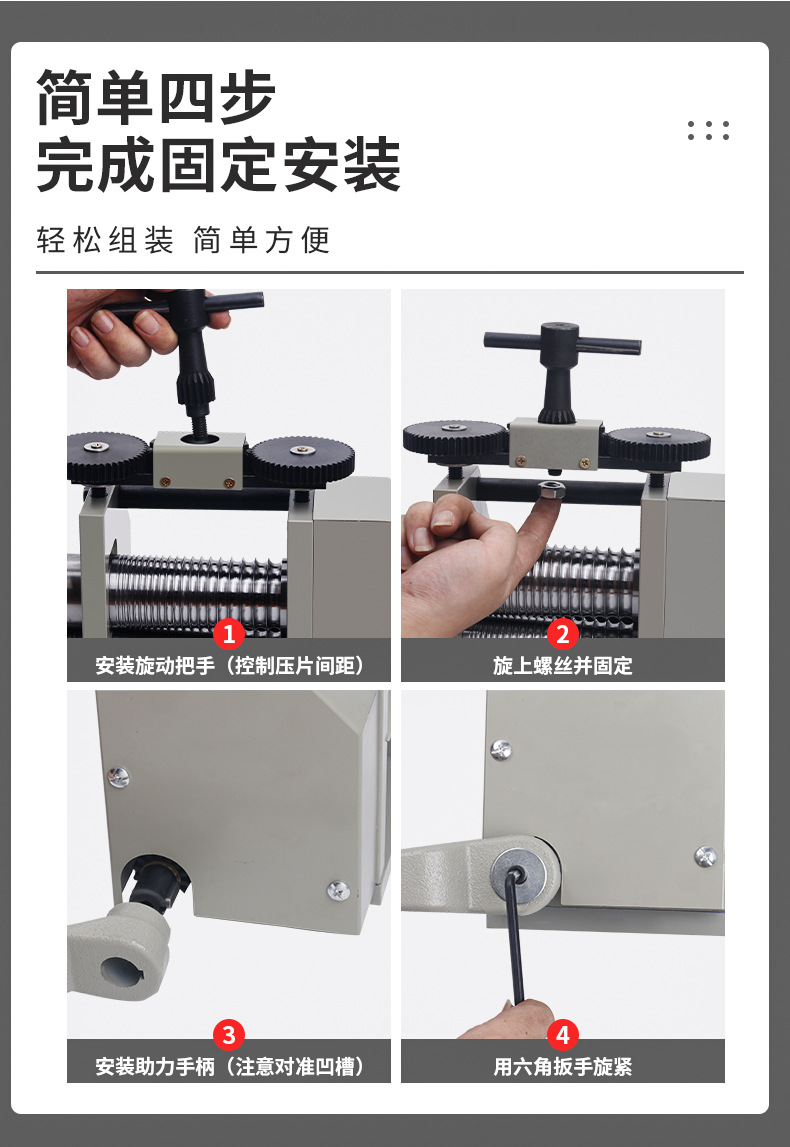 简单四步
完成固定安装

轻松组装 简单方便

1
安装旋动把手（控制压片间距）

2
旋上螺丝并固定

3
安装助力手柄（注意对准凹槽）

4
用六角扳手旋紧