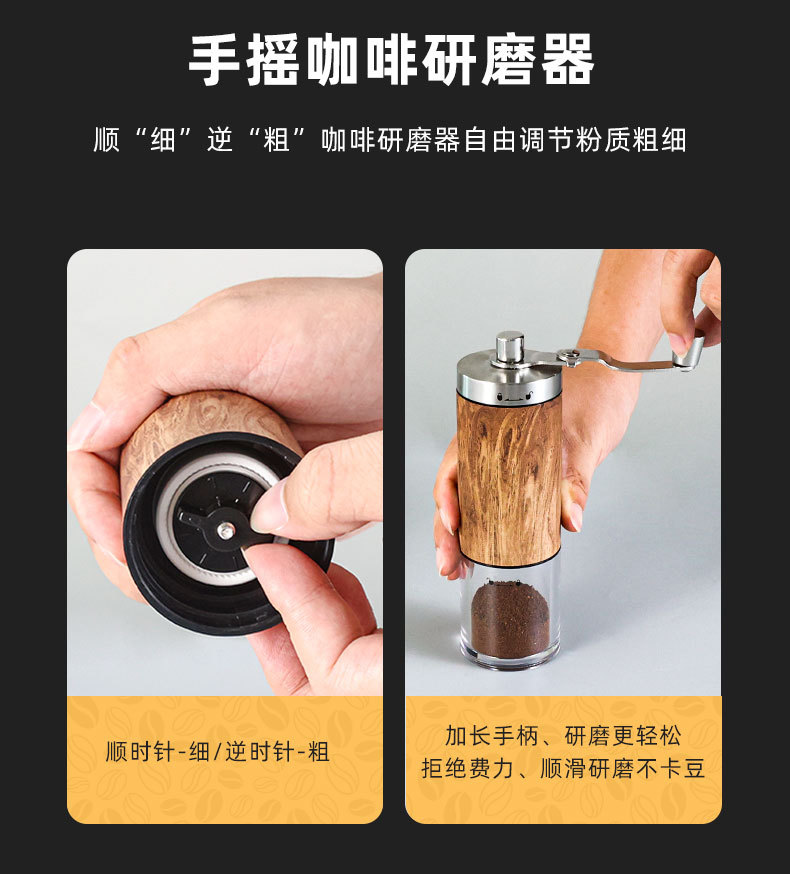 手摇咖啡研磨器

顺“细”逆“粗”咖啡研磨器自由调节粉质粗细

顺时针-细/逆时针-粗

加长手柄、研磨更轻松
拒绝费力、顺滑研磨不卡豆