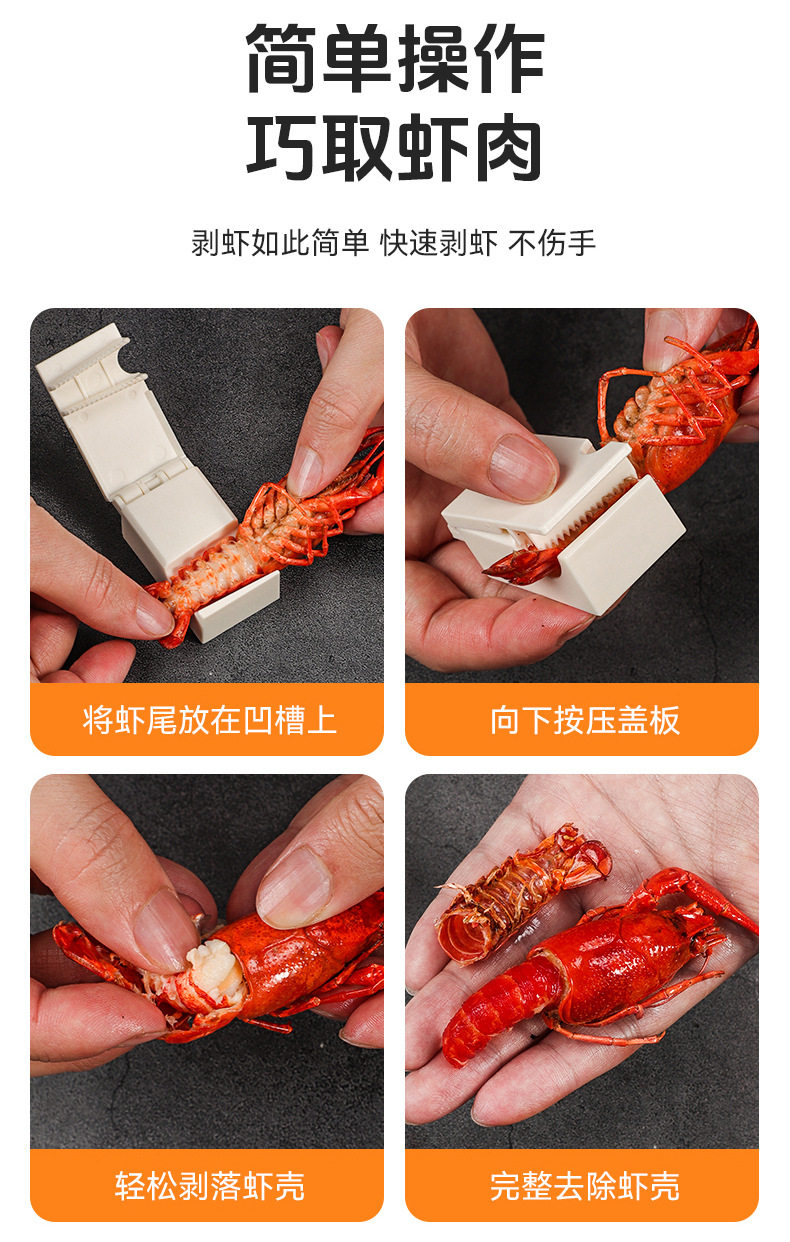 简单操作
巧取虾肉

剥虾如此简单 快速剥虾 不伤手

将虾尾放在凹槽上

向下按压盖板

轻松剥落虾壳

完整去除虾壳