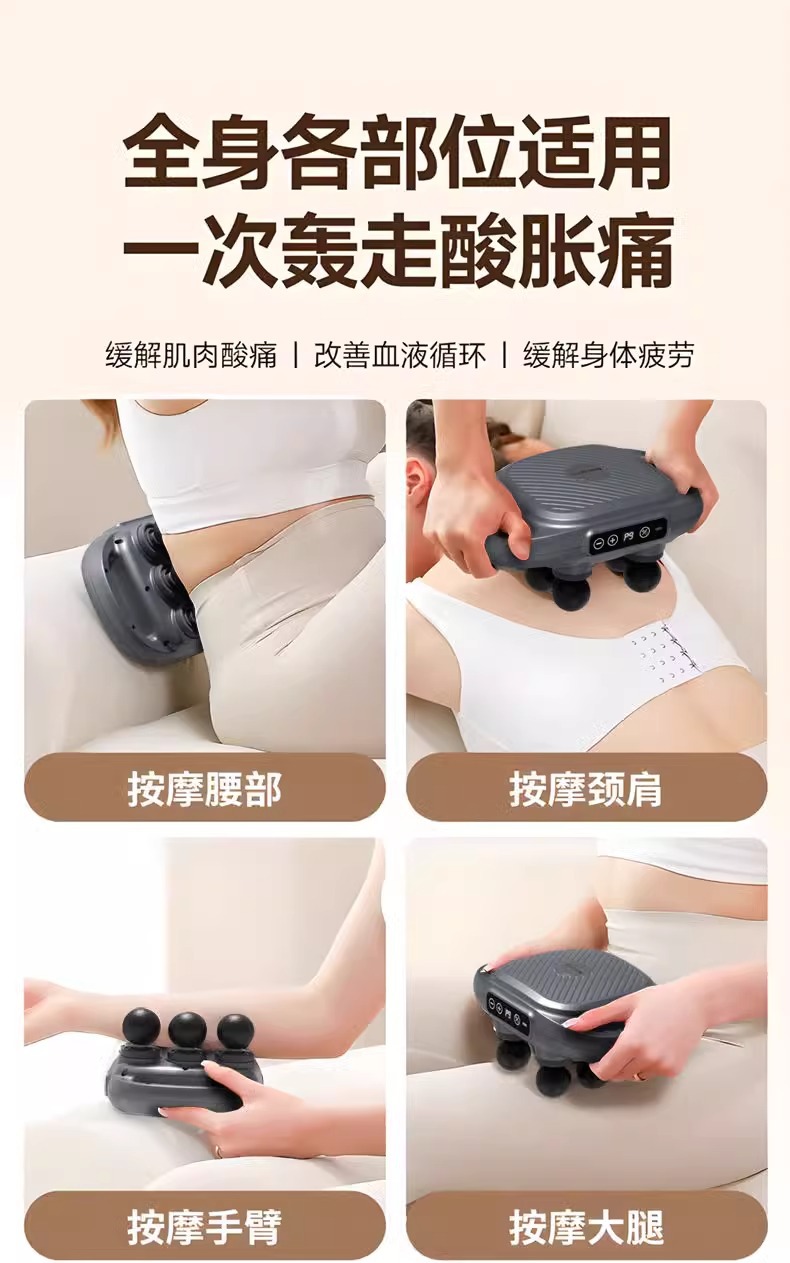 全身各部位适用
一次轰走酸胀痛

缓解肌肉酸痛 | 改善血液循环 | 缓解身体疲劳

按摩腰部

按摩颈肩

按摩手臂

按摩大腿