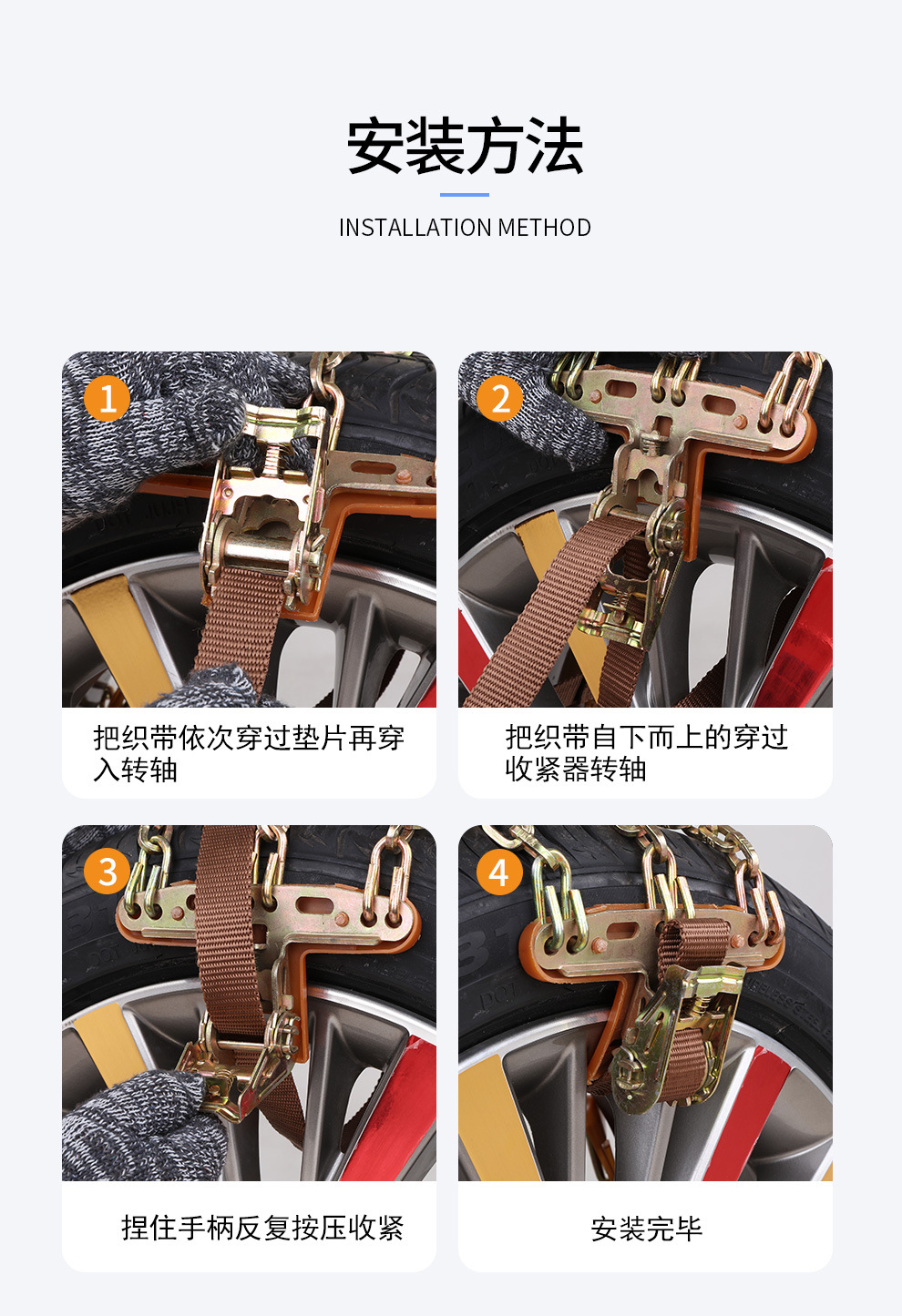 安装方法

INSTALLATION METHOD

1

把织带依次穿过垫片再穿入转轴

2

把织带自下而上的穿过收紧器转轴

3

捏住手柄反复按压收紧

4

安装完毕