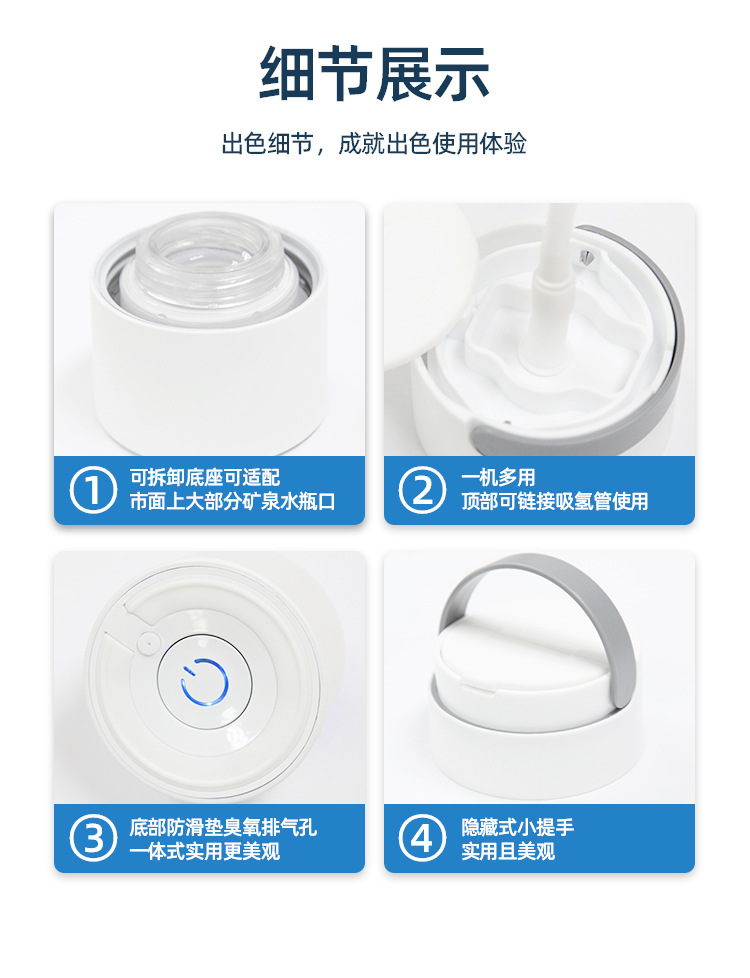 细节展示

出色细节，成就出色使用体验

① 可拆卸底座可适配
市面上大部分矿泉水瓶口

② 一机多用
顶部可链接吸氢管使用

③ 底部防滑垫臭氧排气孔
一体式实用更美观

④ 隐藏式小提手
实用且美观