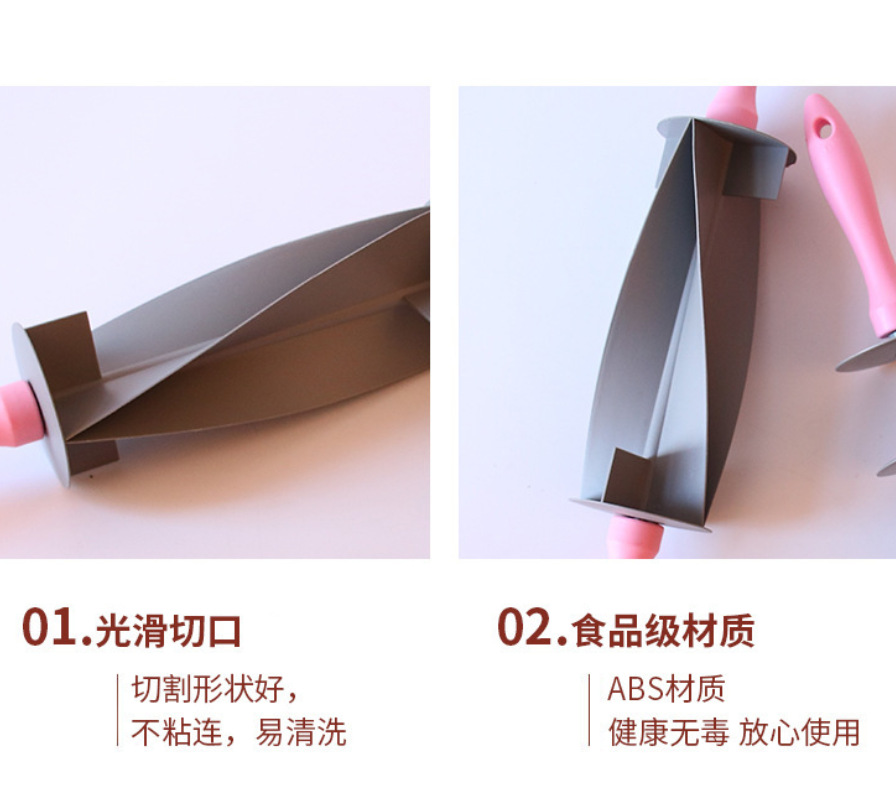 01.光滑切口

切割形状好，
不粘连，易清洗

02.食品级材质

ABS材质
健康无毒 放心使用