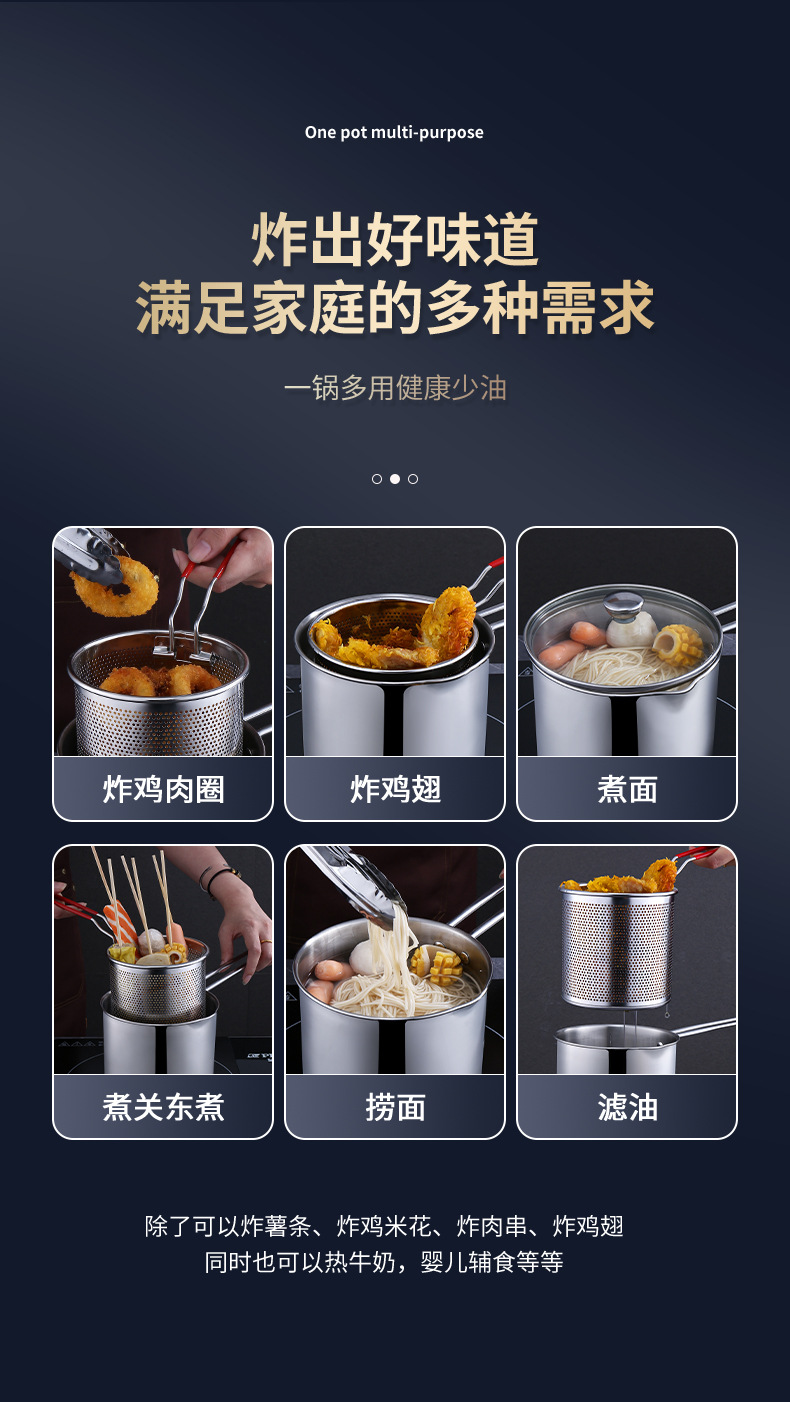 One pot multi-purpose

炸出好味道
满足家庭的多种需求

一锅多用健康少油

炸鸡肉圈

炸鸡翅

煮面

煮关东煮

捞面

滤油

除了可以炸薯条、炸鸡米花、炸肉串、炸鸡翅
同时也可以热牛奶，婴儿辅食等等