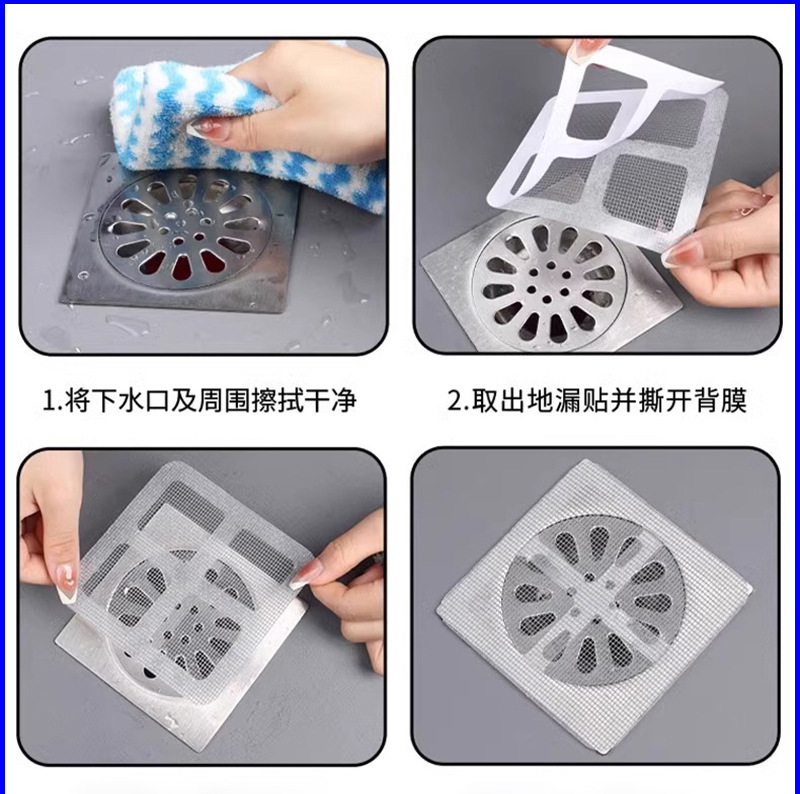 1.将下水口及周围擦拭干净

2.取出地漏贴并撕开背膜