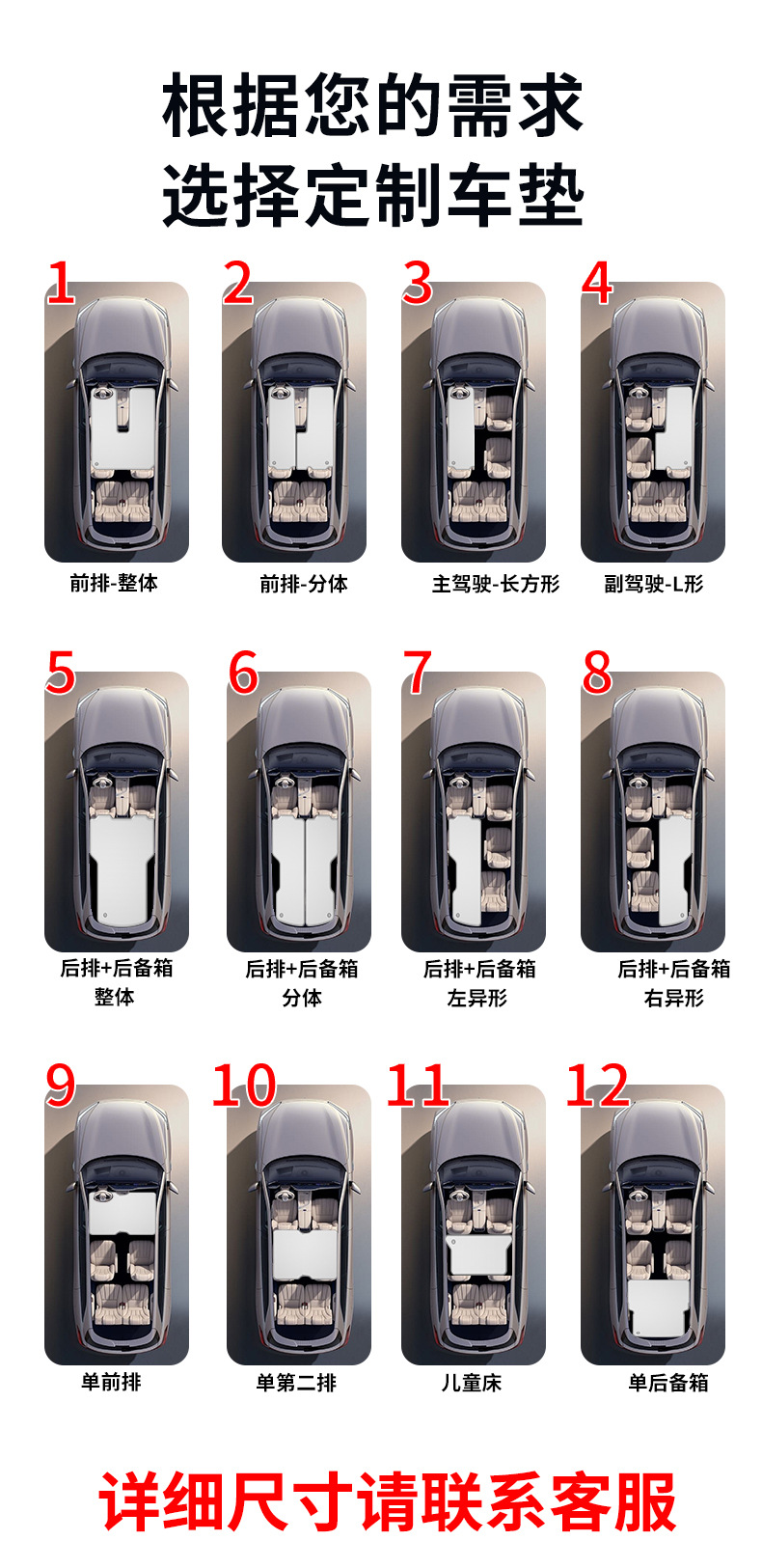 根据您的需求
选择定制车垫

1
前排-整体

2
前排-分体

3
主驾驶-长方形

4
副驾驶-L形

5
后排+后备箱
整体

6
后排+后备箱
分体

7
后排+后备箱
左异形

8
后排+后备箱
右异形

9
单前排

10
单第二排

11
儿童床

12
单后备箱

详细尺寸请联系客服