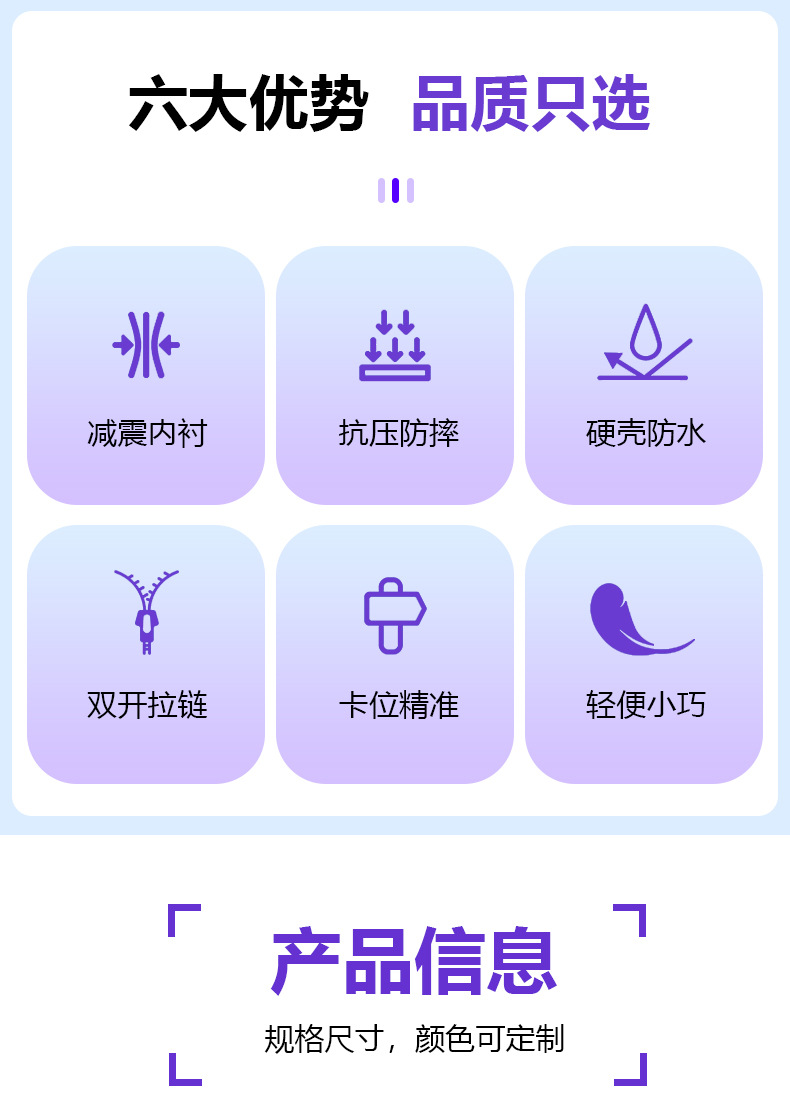 六大优势 品质只选

减震内衬

抗压防摔

硬壳防水

双开拉链

卡位精准

轻便小巧

产品信息

规格尺寸，颜色可定制