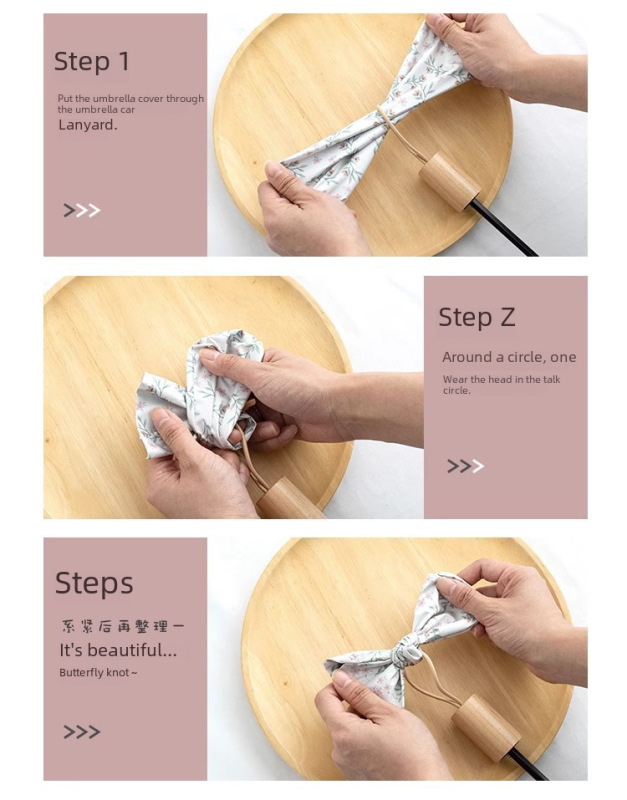 Step 1

Put the umbrella cover through the umbrella car

Lanyard.

>>>

Step Z

Around a circle, one

Wear the head in the talk circle.

>>>

Steps

系紧后再整理一

It's beautiful...

Butterfly knot~

>>>