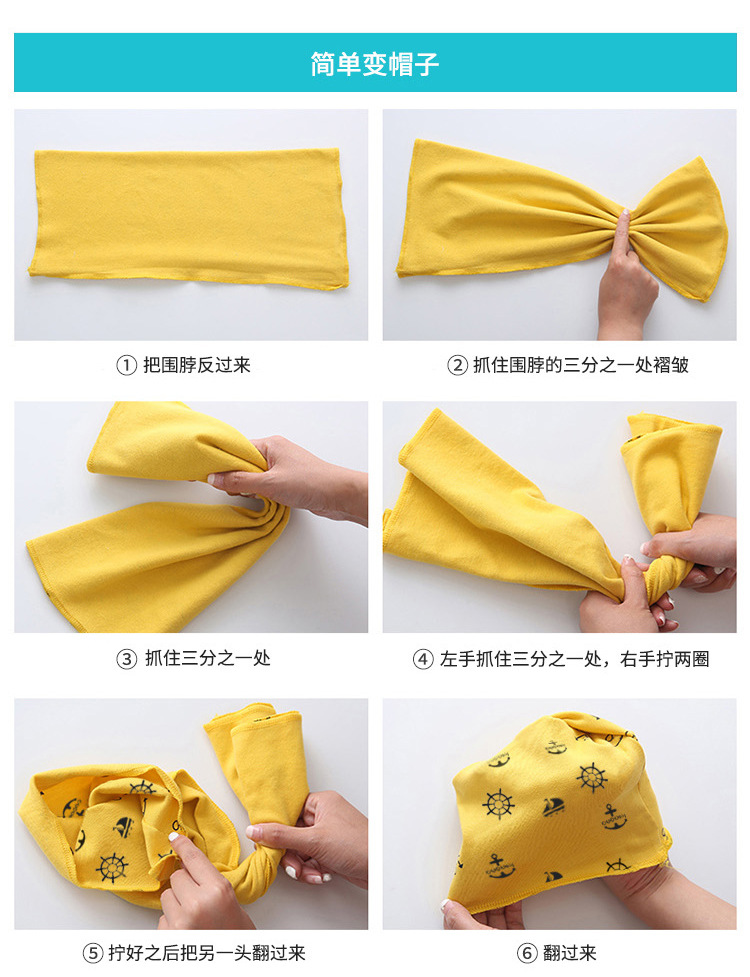 简单变帽子

① 把围脖反过来

② 抓住围脖的三分之一处褶皱

③ 抓住三分之一处

④ 左手抓住三分之一处，右手拧两圈

⑤ 拧好之后把另一头翻过来

⑥ 翻过来