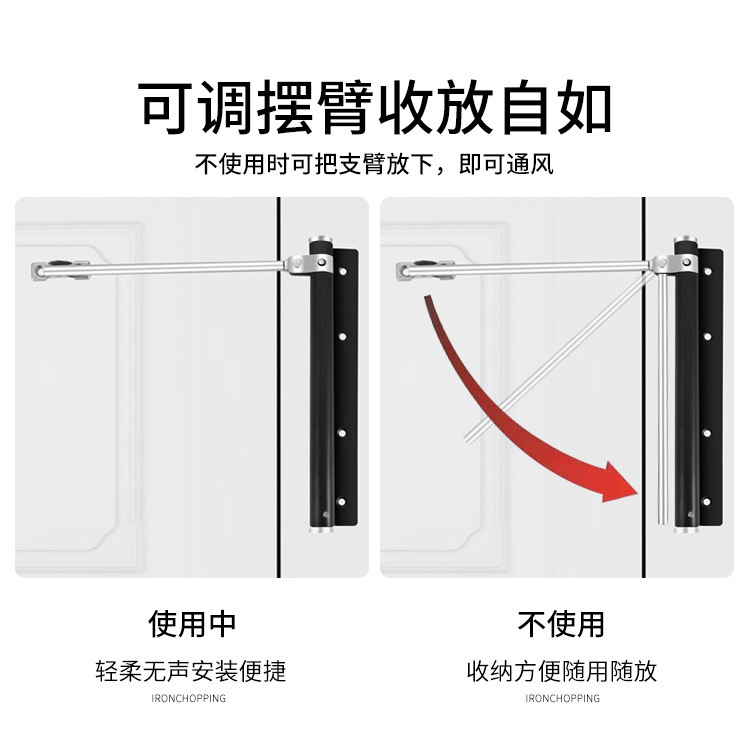 可调摆臂收放自如

不使用时可把支臂放下，即可通风

使用中

轻柔无声安装便捷

IRONCHOPPING

不使用

收纳方便随用随放

IRONCHOPPING