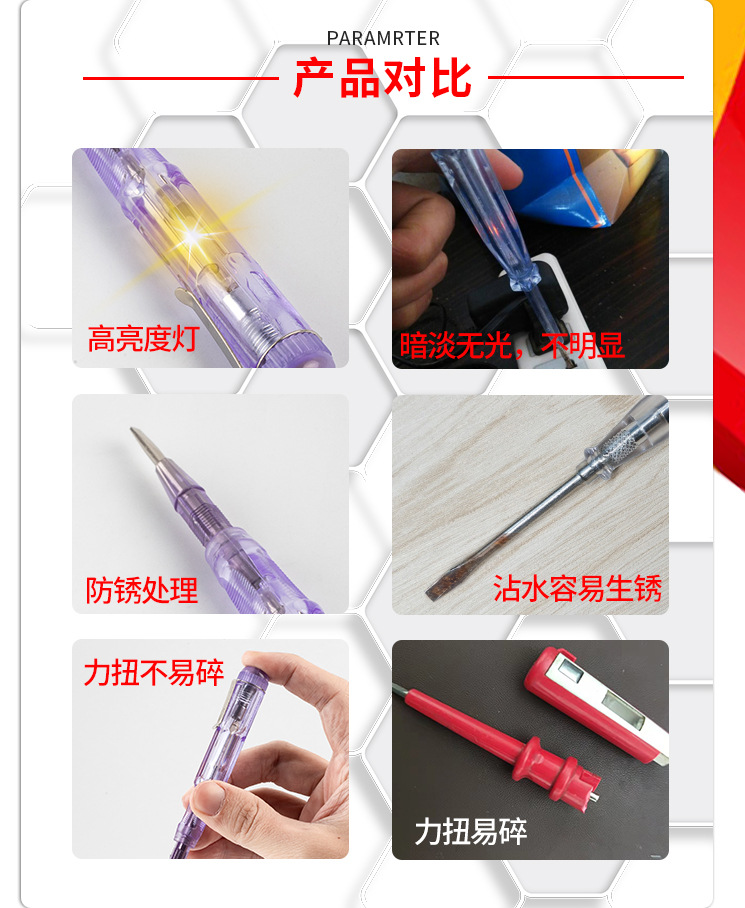 PARAMRTER
产品对比

高亮度灯

暗淡无光，不明显

防锈处理

沾水容易生锈

力扭不易碎

力扭易碎