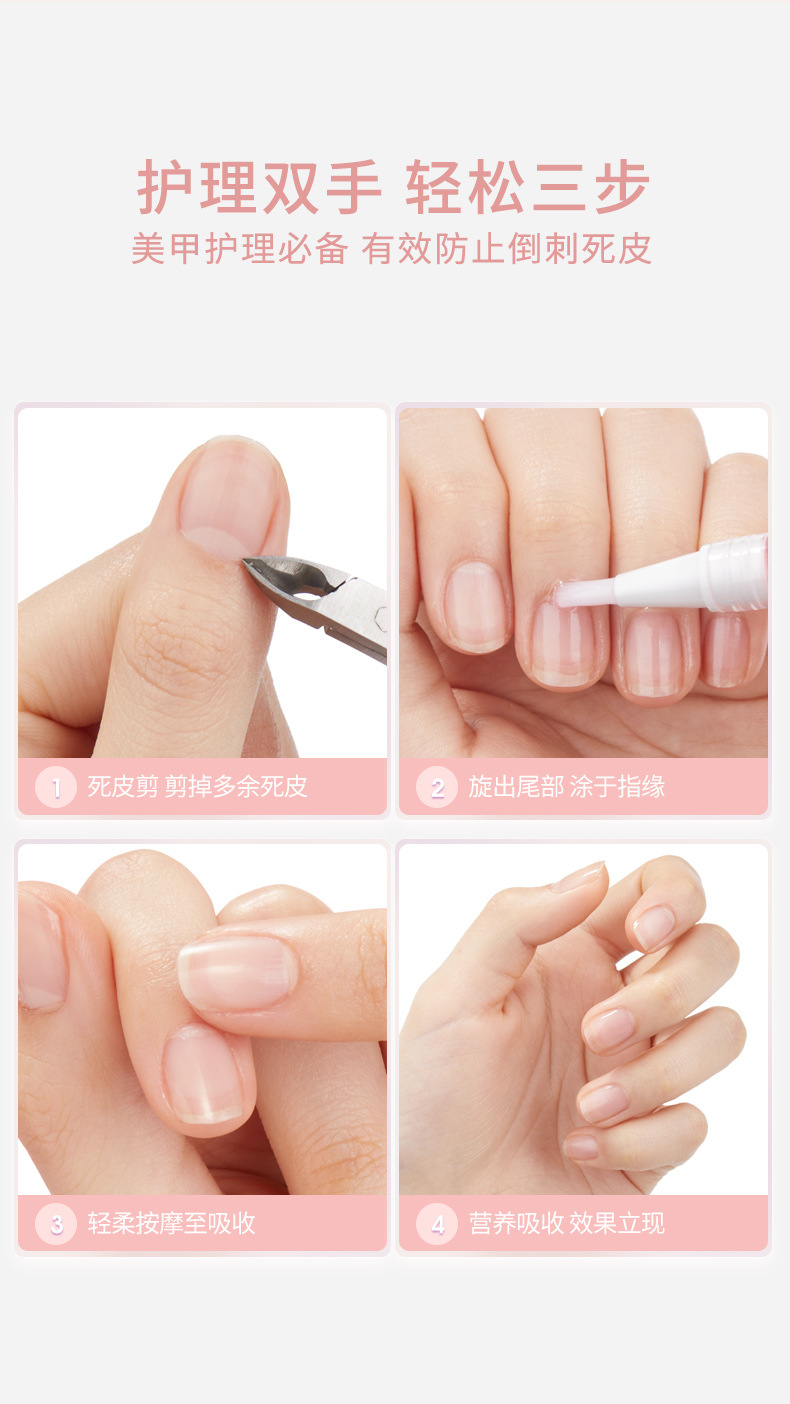 护理双手 轻松三步
美甲护理必备 有效防止倒刺死皮

1 死皮剪 剪掉多余死皮

2 旋出尾部 涂于指缘

3 轻柔按摩至吸收

4 营养吸收 效果立现