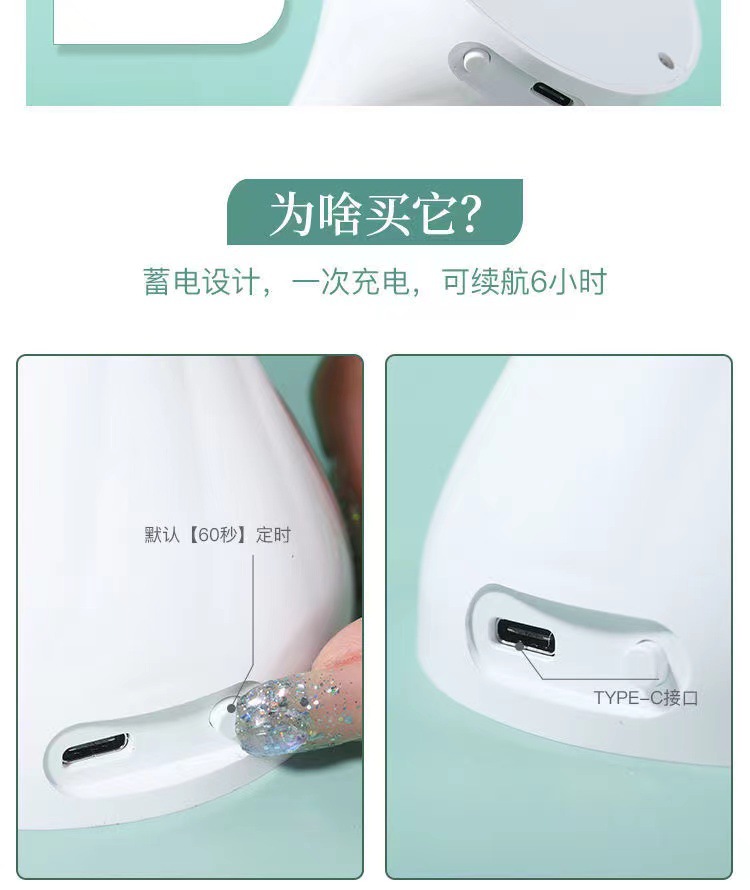 为啥买它?

蓄电设计，一次充电，可续航6小时

默认【60秒】定时

TYPE-C接口