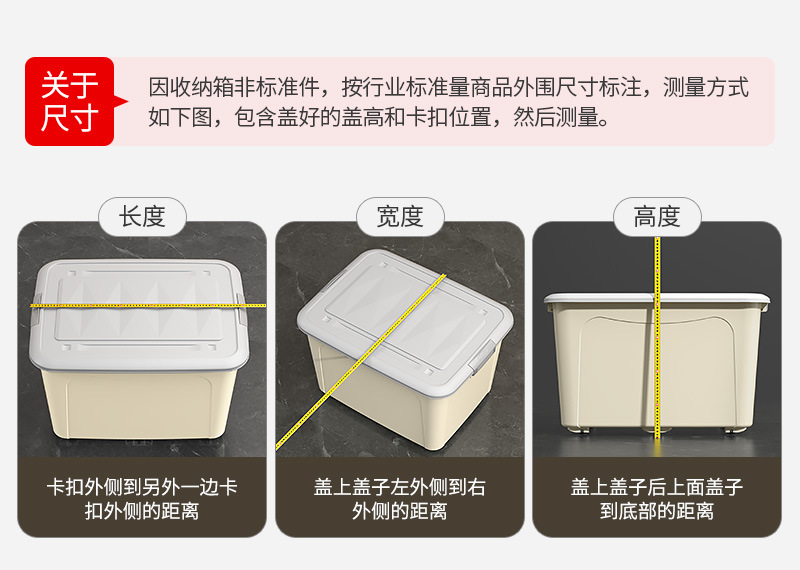 关于尺寸

因收纳箱非标准件，按行业标准量商品外围尺寸标注，测量方式如下图，包含盖好的盖高和卡扣位置，然后测量。

长度

卡扣外侧到另外一边卡扣外侧的距离

宽度

盖上盖子左外侧到右外侧的距离

高度

盖上盖子后上面盖子到底部的距离