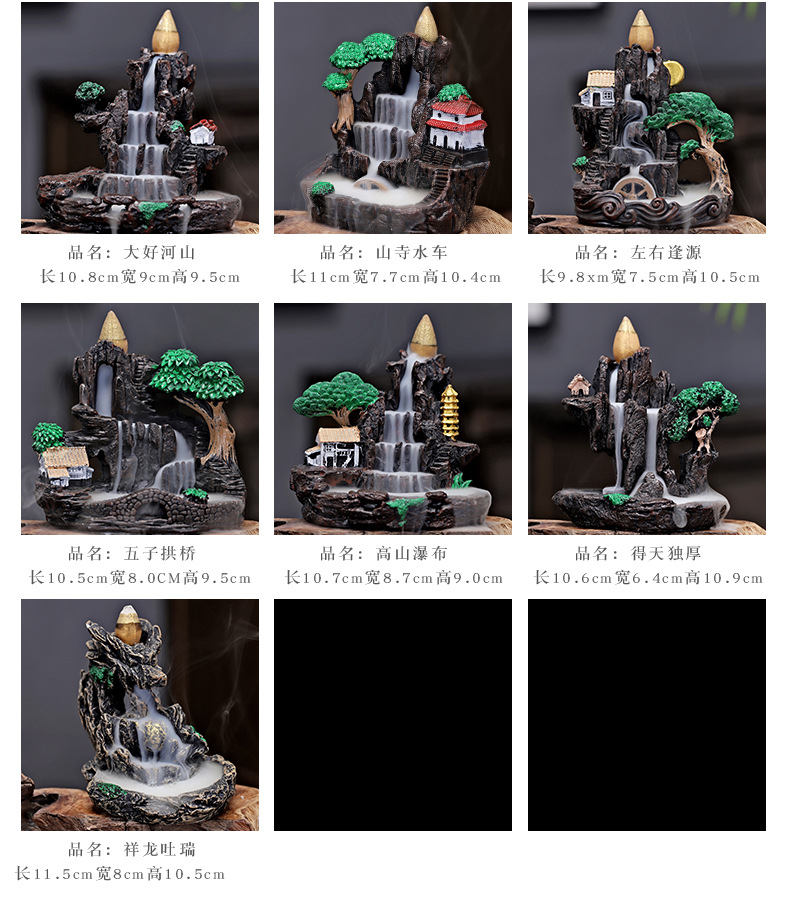 品名：大好河山
长10.8cm宽9cm高9.5cm

品名：山寺水车
长11cm宽7.7cm高10.4cm

品名：左右逢源
长9.8xm宽7.5cm高10.5cm

品名：五子拱桥
长10.5cm宽8.0CM高9.5cm

品名：高山瀑布
长10.7cm宽8.7cm高9.0cm

品名：得天独厚
长10.6cm宽6.4cm高10.9cm

品名：祥龙吐瑞
长11.5cm宽8cm高10.5cm