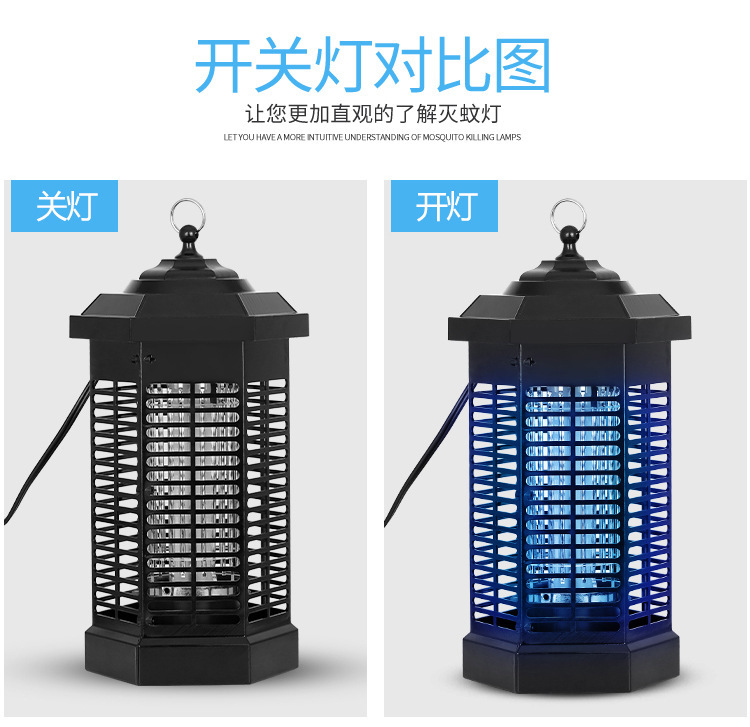 开关灯对比图

让您更加直观的了解灭蚊灯

LET YOU HAVE A MORE INTUITIVE UNDERSTANDING OF MOSQUITO KILLING LAMPS

关灯

开灯