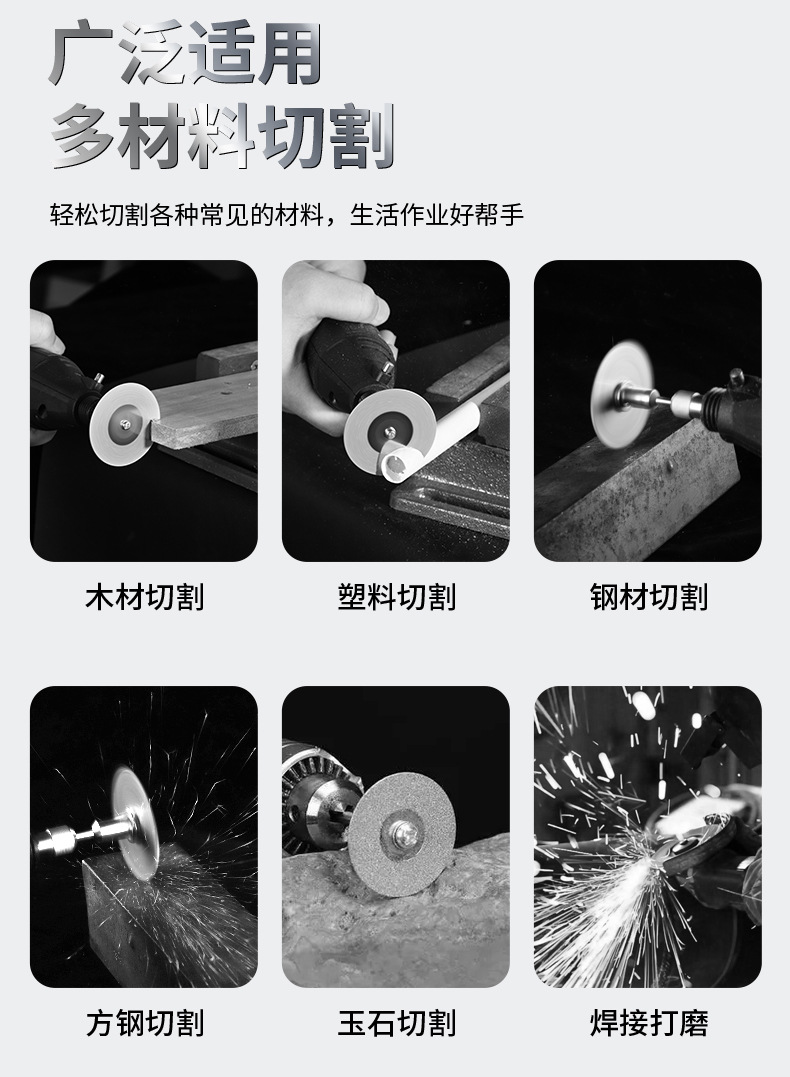 广泛适用
多材料切割

轻松切割各种常见的材料，生活作业好帮手

木材切割

塑料切割

钢材切割

方钢切割

玉石切割

焊接打磨