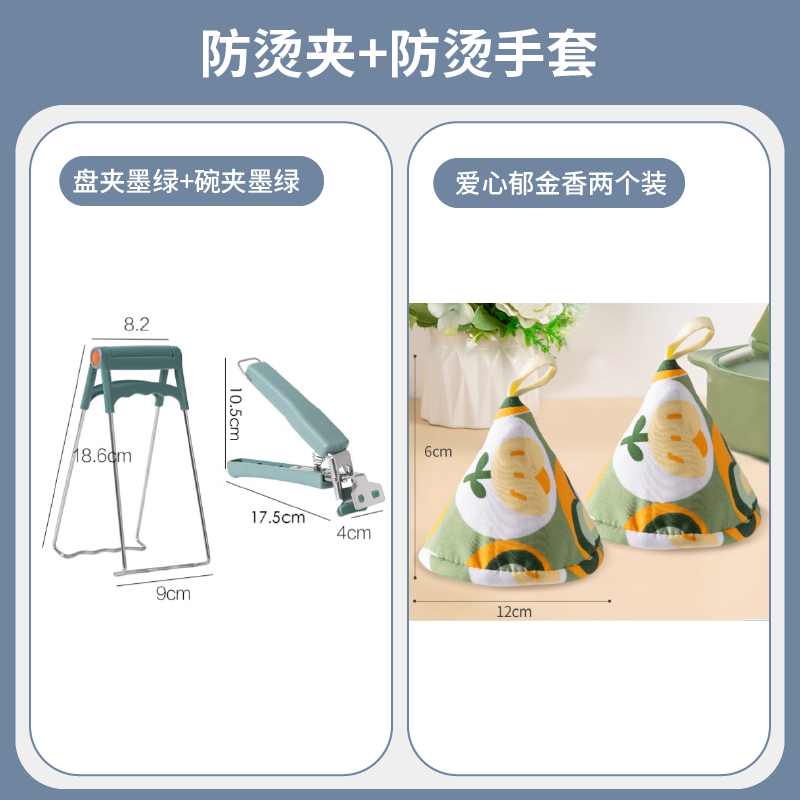 防烫夹+防烫手套

盘夹墨绿+碗夹墨绿

8.2

18.6cm

9cm

10.5cm

17.5cm

4cm

爱心郁金香两个装

6cm

12cm