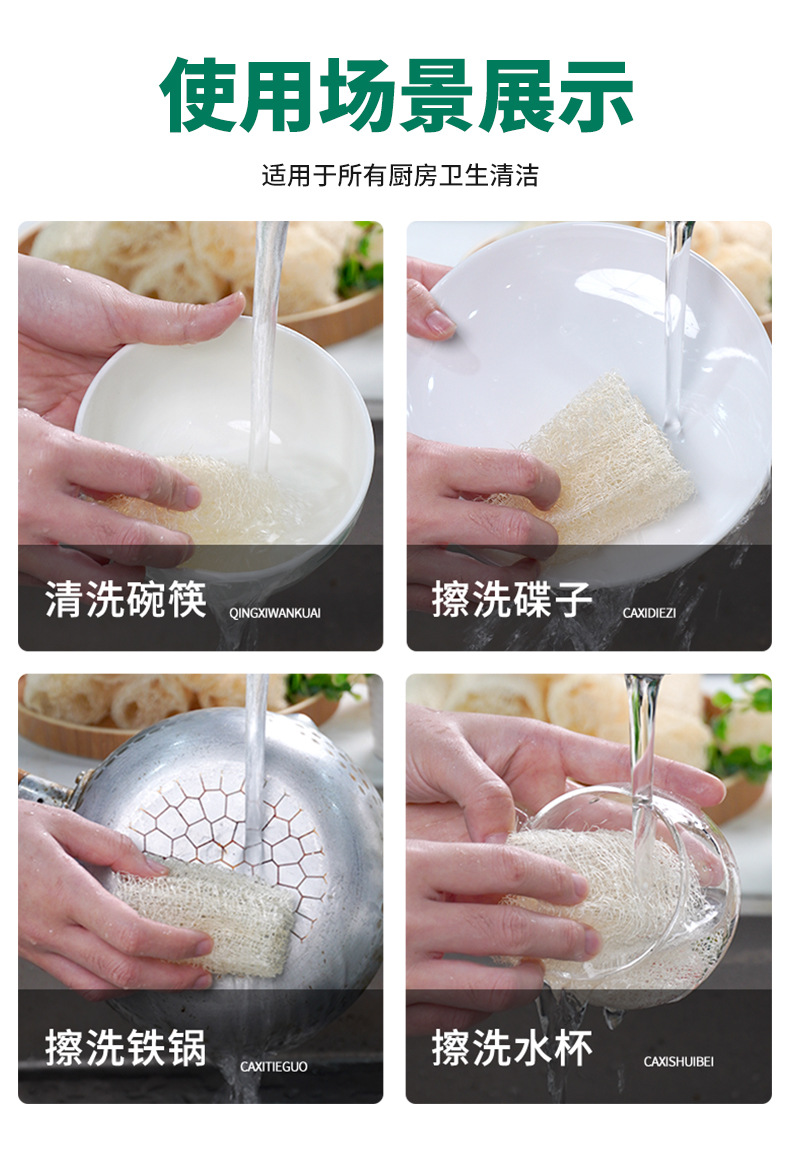 使用场景展示

适用于所有厨房卫生清洁

清洗碗筷 QINGXIWANKUAI

擦洗碟子 CAXIDIEZI

擦洗铁锅 CAXITIEGUO

擦洗水杯 CAXISHUIBEI