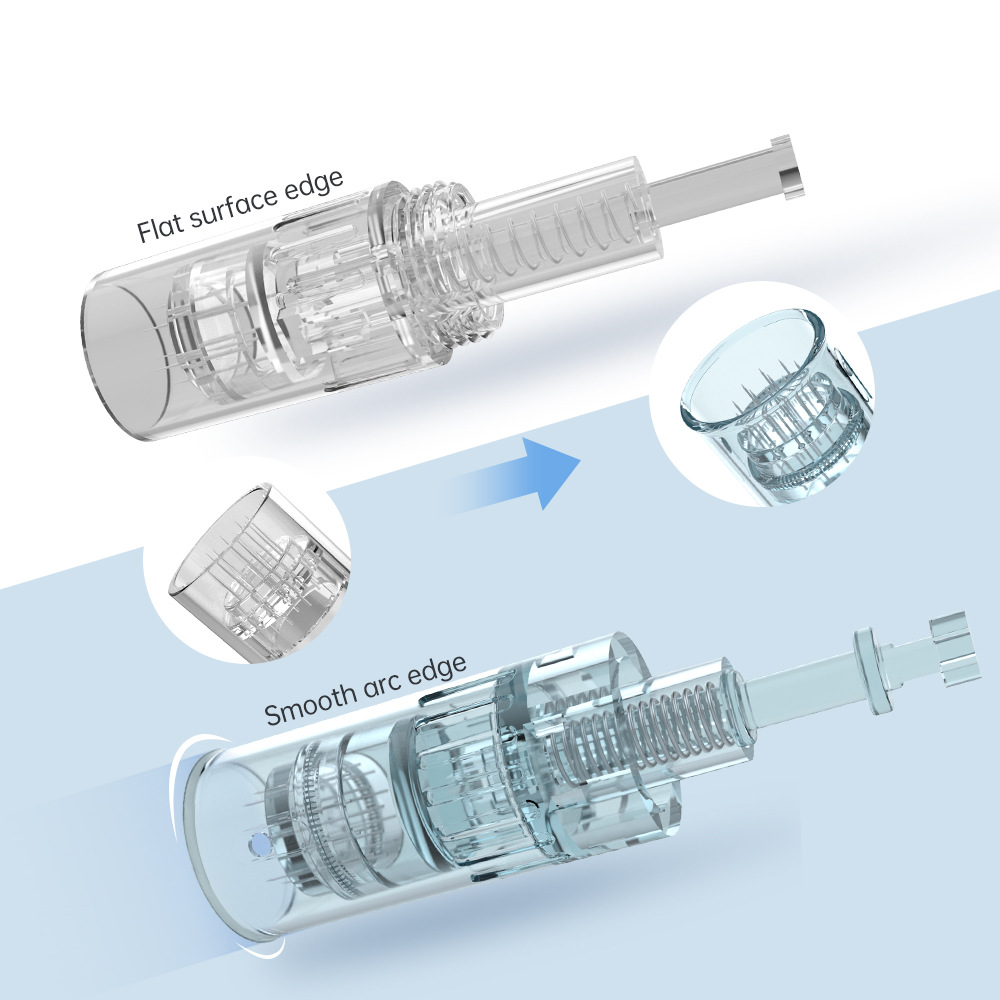 Flat surface edge

Smooth arc edge