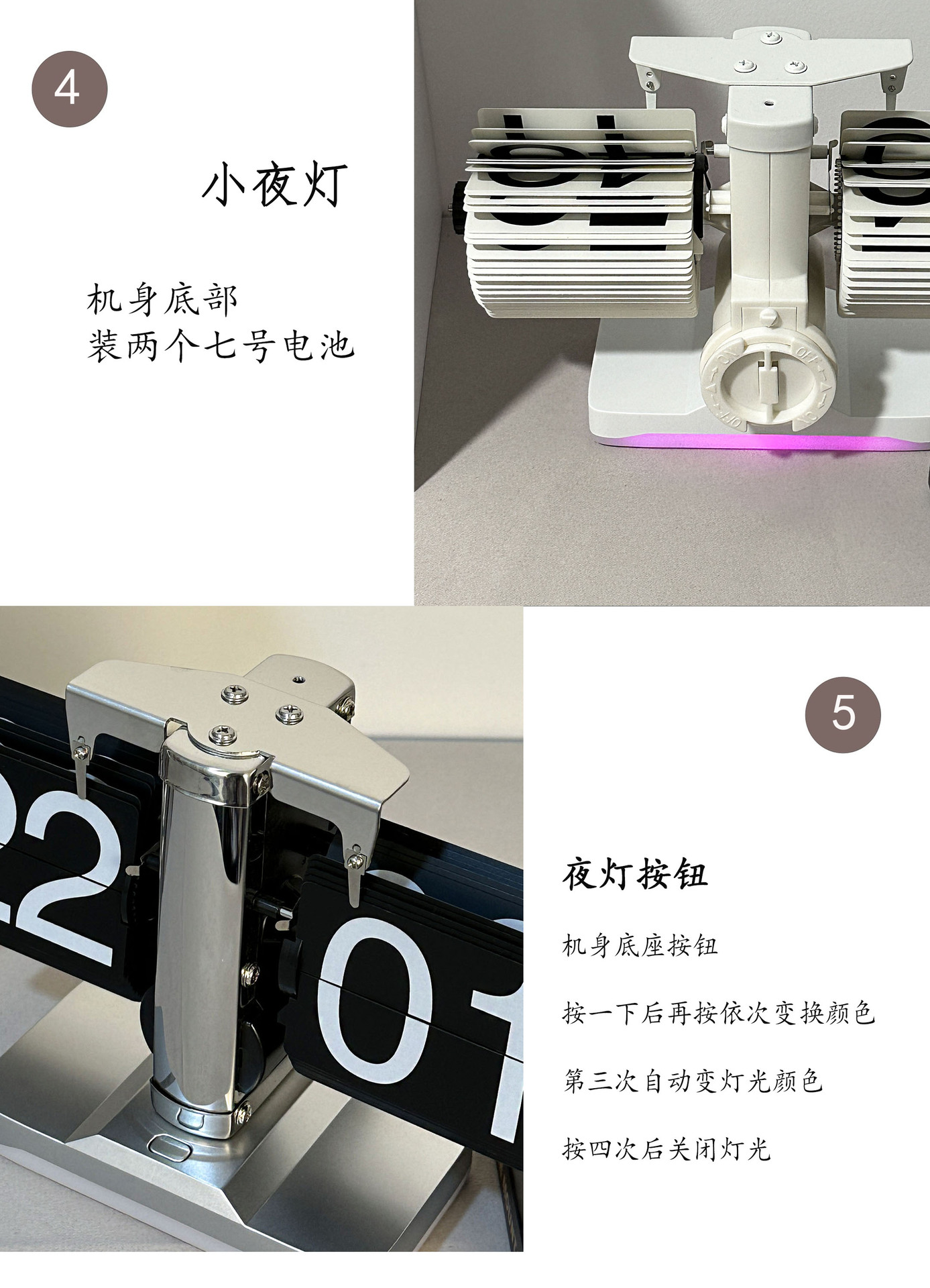 4

小夜灯

机身底部
装两个七号电池

ON OFF OFF ON

22 01

5

夜灯按钮

机身底座按钮

按一下后再按依次变换颜色

第三次自动变灯光颜色

按四次后关闭灯光