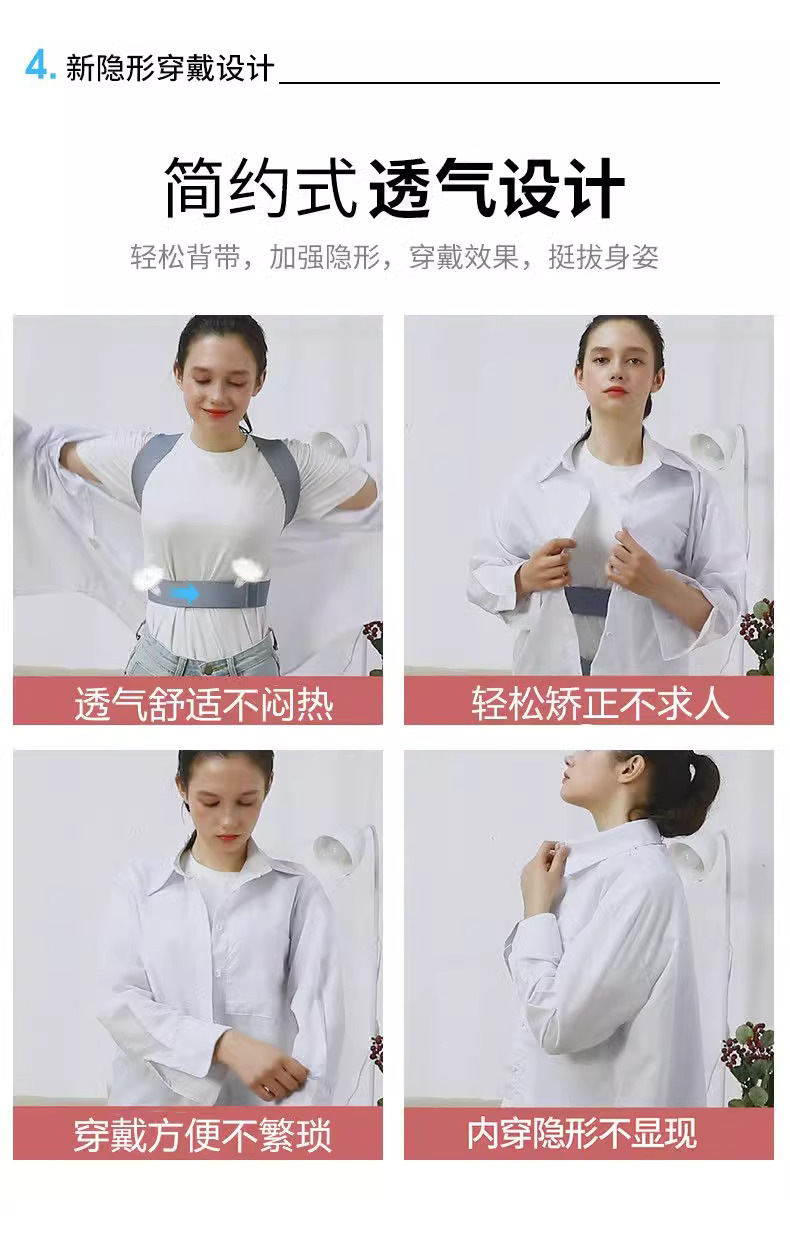 4. 新隐形穿戴设计

简约式 透气设计

轻松背带，加强隐形，穿戴效果，挺拔身姿

透气舒适不闷热

轻松矫正不求人

穿戴方便不繁琐

内穿隐形不显现