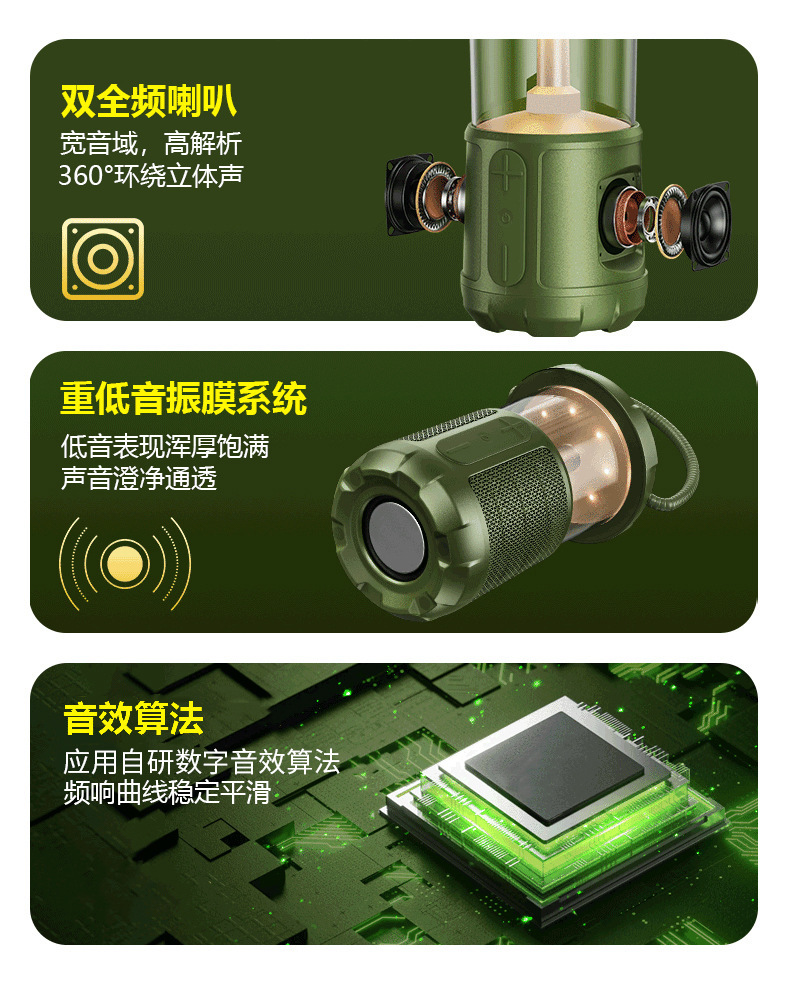 双全频喇叭

宽音域，高解析
360°环绕立体声

重低音振膜系统

低音表现浑厚饱满
声音澄净通透

音效算法

应用自研数字音效算法
频响曲线稳定平滑