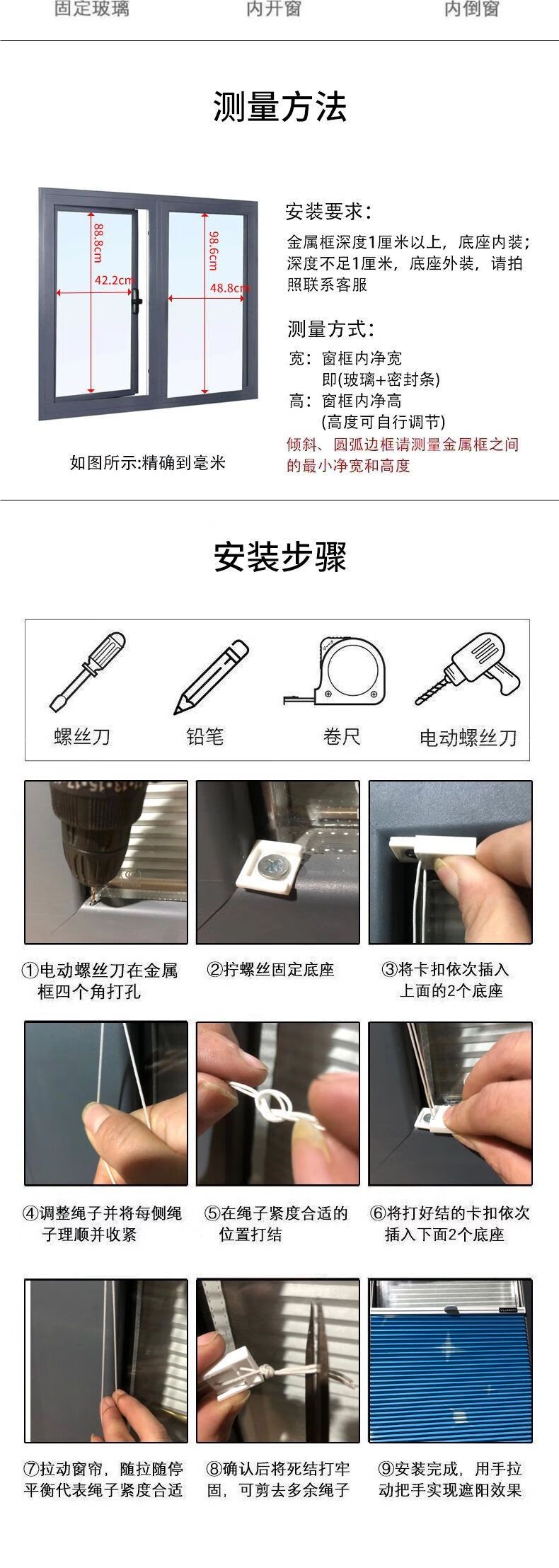 固定玻璃　　内开窗　　内倒窗

测量方法

88.8cm
42.2cm
98.6cm
48.8cm

如图所示:精确到毫米

安装要求:
金属框深度1厘米以上，底座内装;深度不足1厘米，底座外装，请拍照联系客服

测量方式:
宽：窗框内净宽
即(玻璃+密封条)
高：窗框内净高
(高度可自行调节)
倾斜、圆弧边框请测量金属框之间的最小净宽和高度

安装步骤

螺丝刀　　铅笔　　卷尺　　电动螺丝刀

①电动螺丝刀在金属框四个角打孔

②拧螺丝固定底座

③将卡扣依次插入上面的2个底座

④调整绳子并将每侧绳子理顺并收紧

⑤在绳子紧度合适的位置打结

⑥将打好结的卡扣依次插入下面2个底座

⑦拉动窗帘，随拉随停平衡代表绳子紧度合适

⑧确认后将死结打牢固，可剪去多余绳子

⑨安装完成，用手拉动把手实现遮阳效果