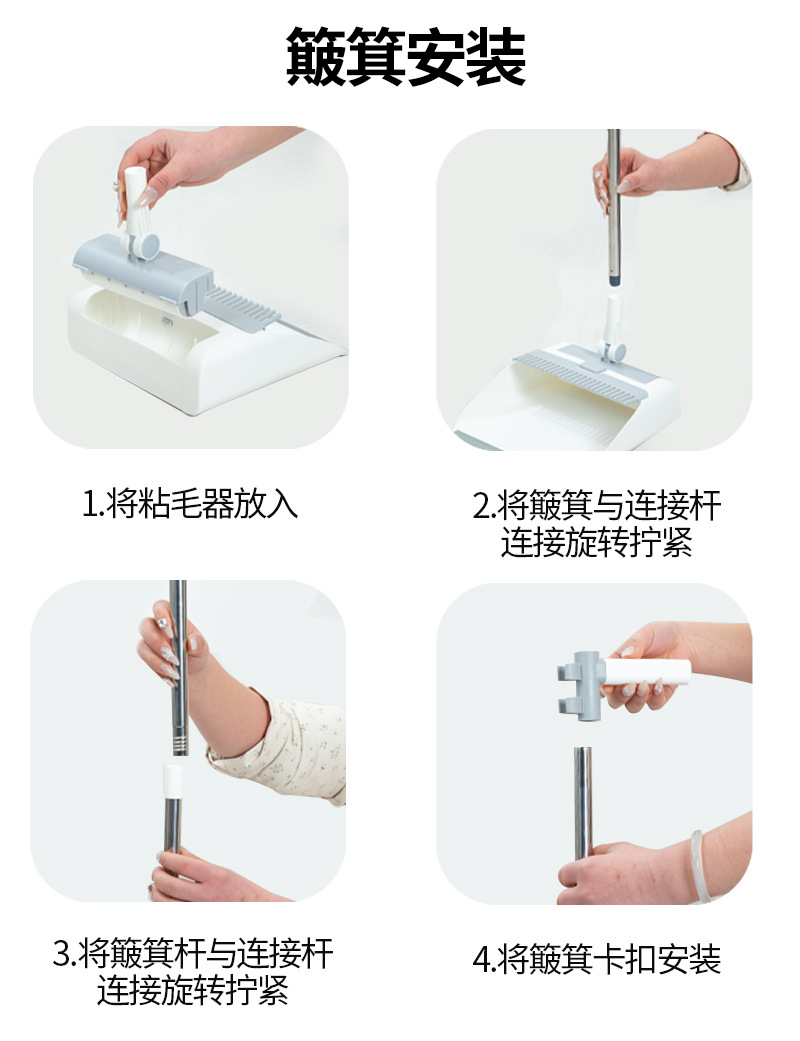 簸箕安装

1.将粘毛器放入

2.将簸箕与连接杆连接旋转拧紧

3.将簸箕杆与连接杆连接旋转拧紧

4.将簸箕卡扣安装