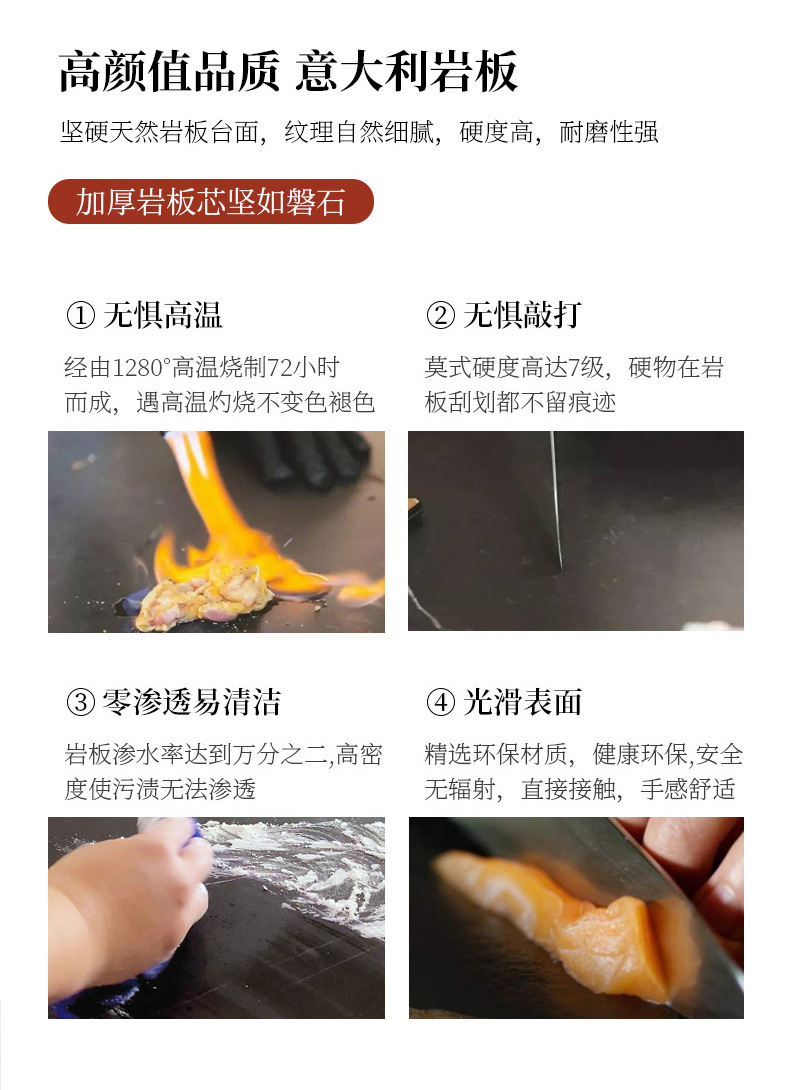 高颜值品质 意大利岩板

坚硬天然岩板台面，纹理自然细腻，硬度高，耐磨性强

加厚岩板芯坚如磐石

① 无惧高温

经由1280°高温烧制72小时而成，遇高温灼烧不变色褪色

② 无惧敲打

莫式硬度高达7级，硬物在岩板刮划都不留痕迹

③ 零渗透易清洁

岩板渗水率达到万分之二,高密度使污渍无法渗透

④ 光滑表面

精选环保材质，健康环保,安全无辐射，直接接触，手感舒适