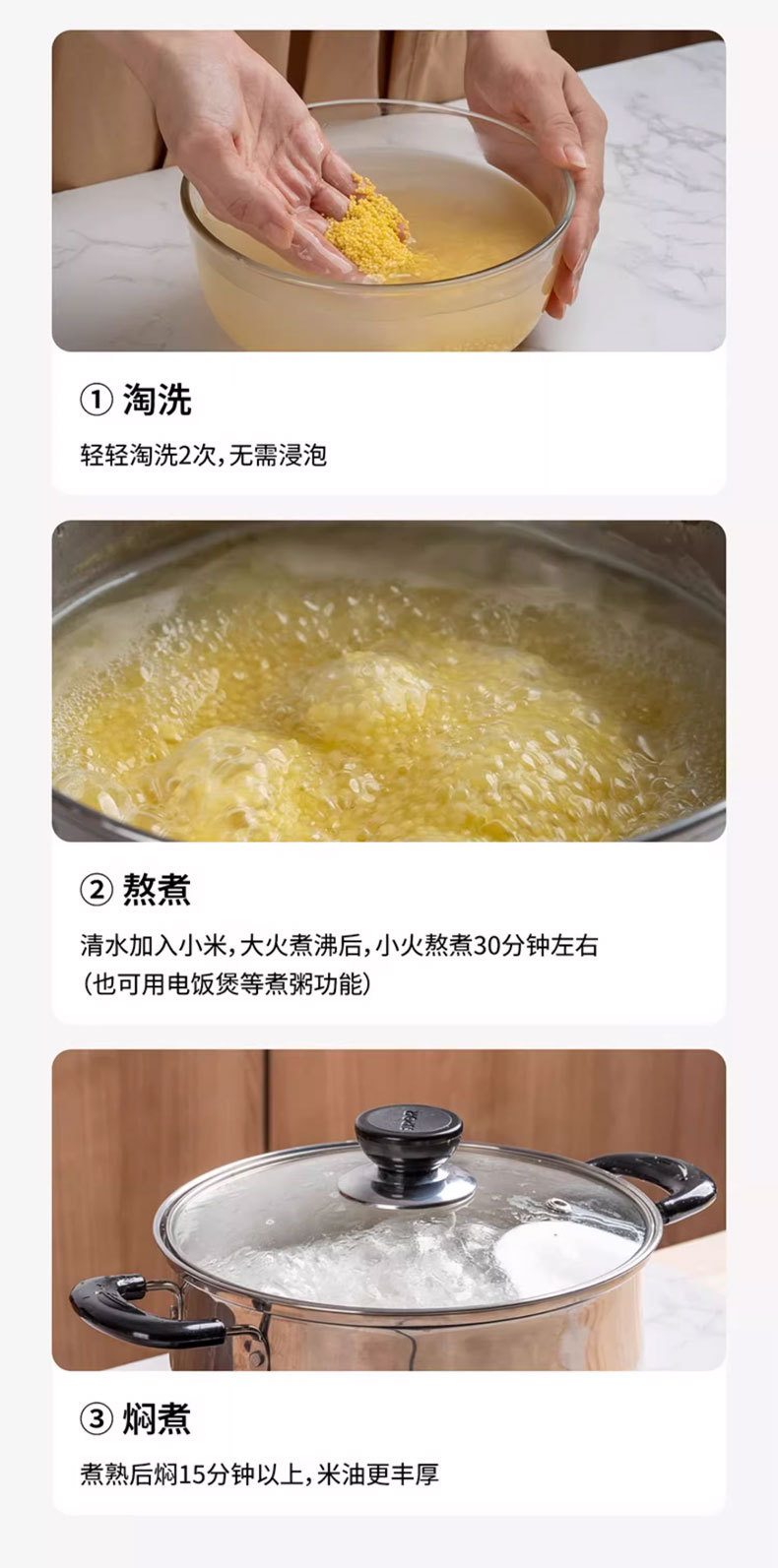 ① 淘洗

轻轻淘洗2次，无需浸泡

② 熬煮

清水加入小米，大火煮沸后，小火熬煮30分钟左右
（也可用电饭煲等煮粥功能）

③ 焖煮

煮熟后焖15分钟以上，米油更丰厚