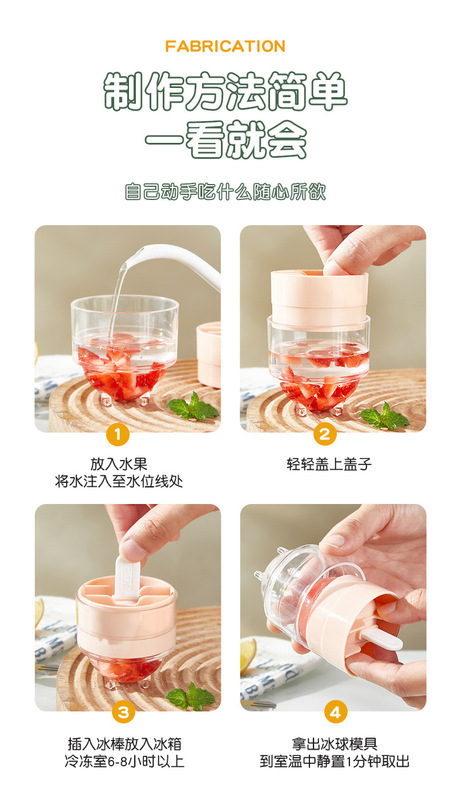 FABRICATION

制作方法简单
一看就会

自己动手吃什么随心所欲

1
放入水果
将水注入至水位线处

2
轻轻盖上盖子

3
插入冰棒放入冰箱
冷冻室6-8小时以上

4
拿出冰球模具
到室温中静置1分钟取出