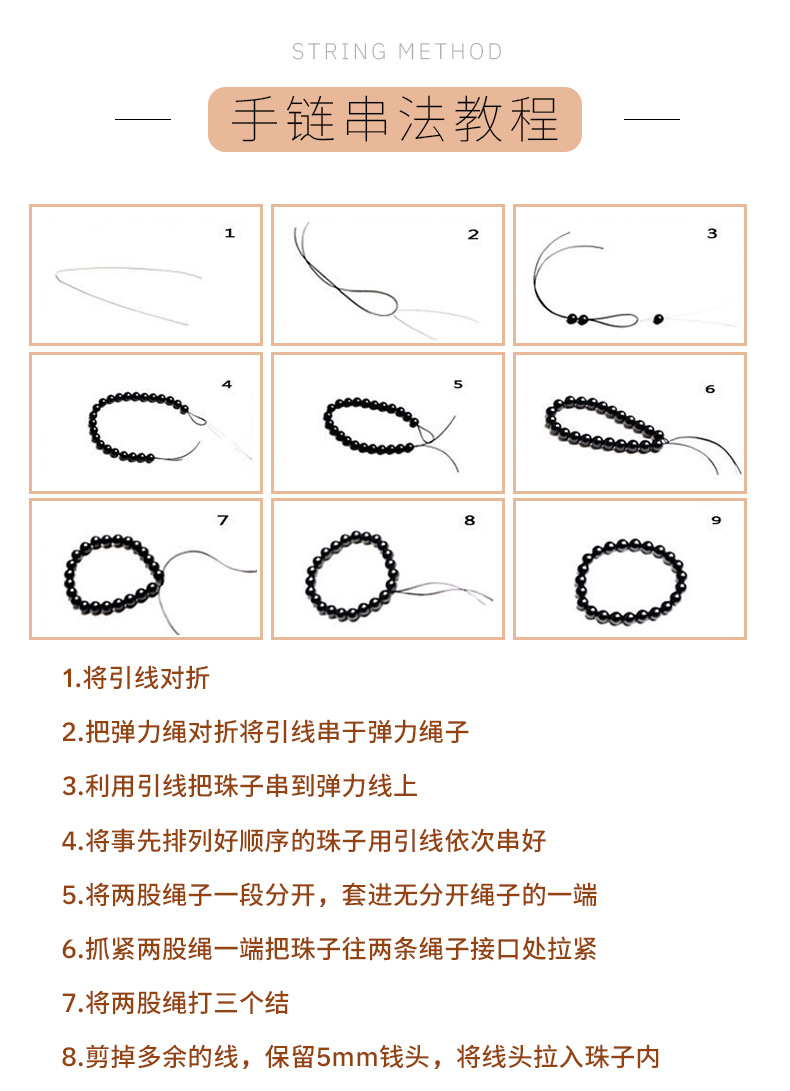 STRING METHOD

手链串法教程

1

2

3

4

5

6

7

8

9

1.将引线对折

2.把弹力绳对折将引线串于弹力绳子

3.利用引线把珠子串到弹力线上

4.将事先排列好顺序的珠子用引线依次串好

5.将两股绳子一段分开，套进无分开绳子的一端

6.抓紧两股绳一端把珠子往两条绳子接口处拉紧

7.将两股绳打三个结

8.剪掉多余的线，保留5mm钱头，将线头拉入珠子内