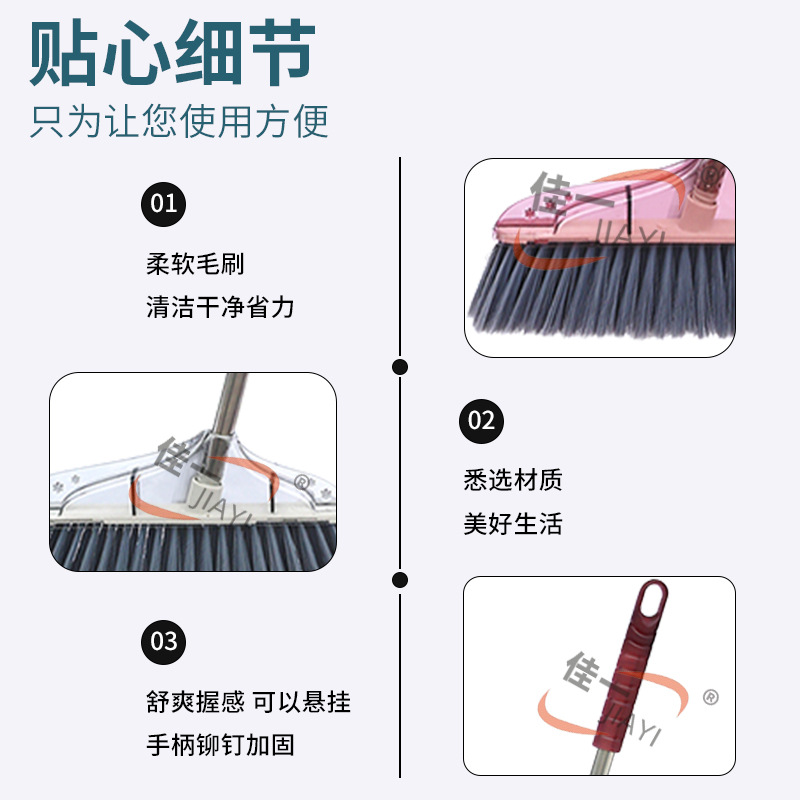 贴心细节
只为让您使用方便

01
柔软毛刷
清洁干净省力

佳一 JIAYI

佳一 JIAYI ®

02
悉选材质
美好生活

03
舒爽握感 可以悬挂
手柄铆钉加固

佳一 JIAYI ®