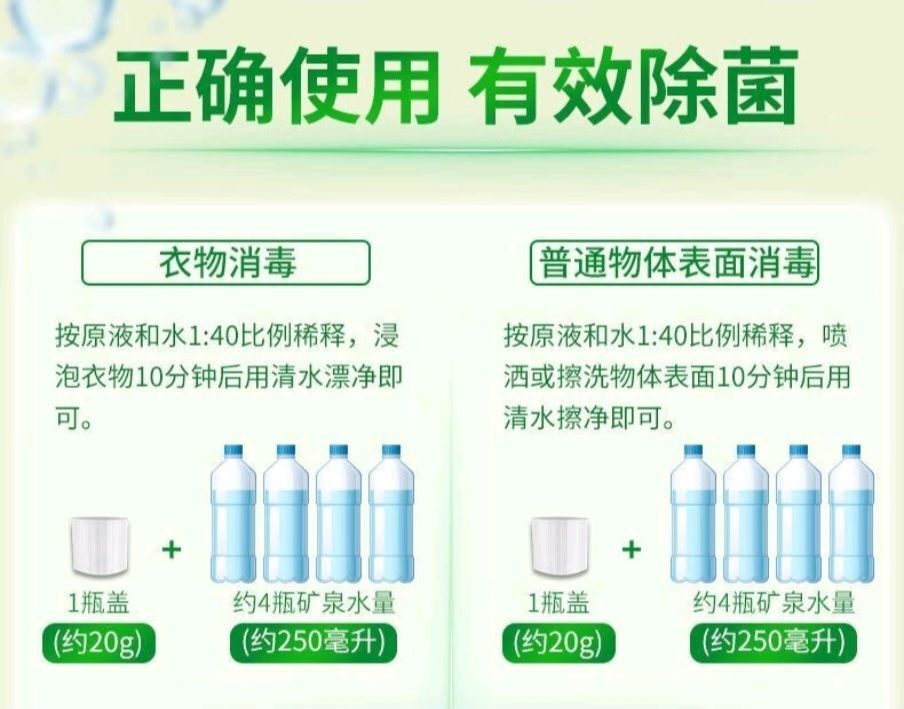 正确使用 有效除菌

衣物消毒

按原液和水1:40比例稀释，浸泡衣物10分钟后用清水漂净即可。

1瓶盖
(约20g)
+
约4瓶矿泉水量
(约250毫升)

普通物体表面消毒

按原液和水1:40比例稀释，喷洒或擦洗物体表面10分钟后用清水擦净即可。

1瓶盖
(约20g)
+
约4瓶矿泉水量
(约250毫升)