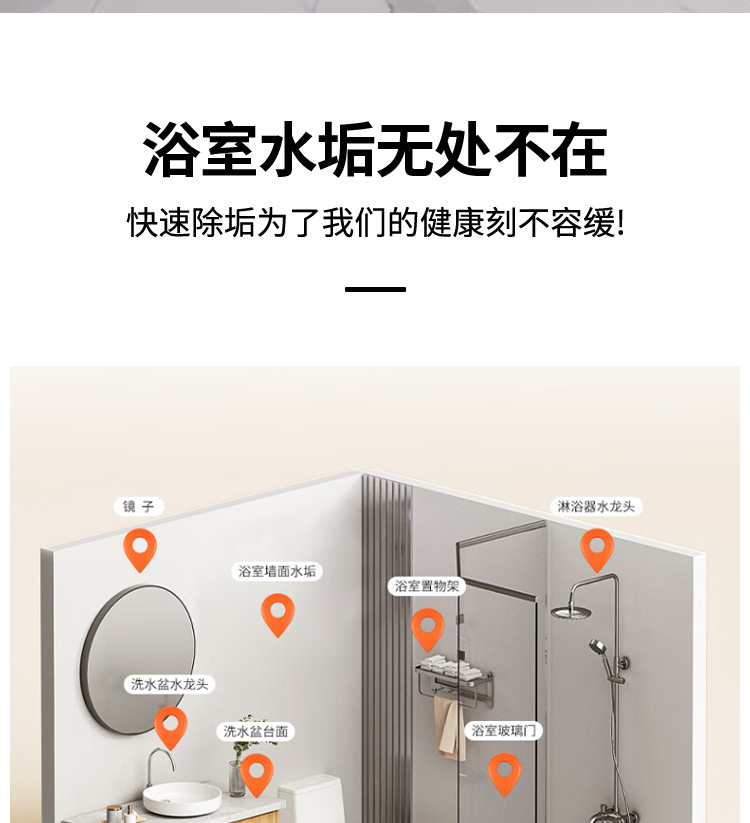 浴室水垢无处不在

快速除垢为了我们的健康刻不容缓!

镜 子

淋浴器水龙头

浴室墙面水垢

浴室置物架

洗水盆水龙头

洗水盆台面

浴室玻璃门