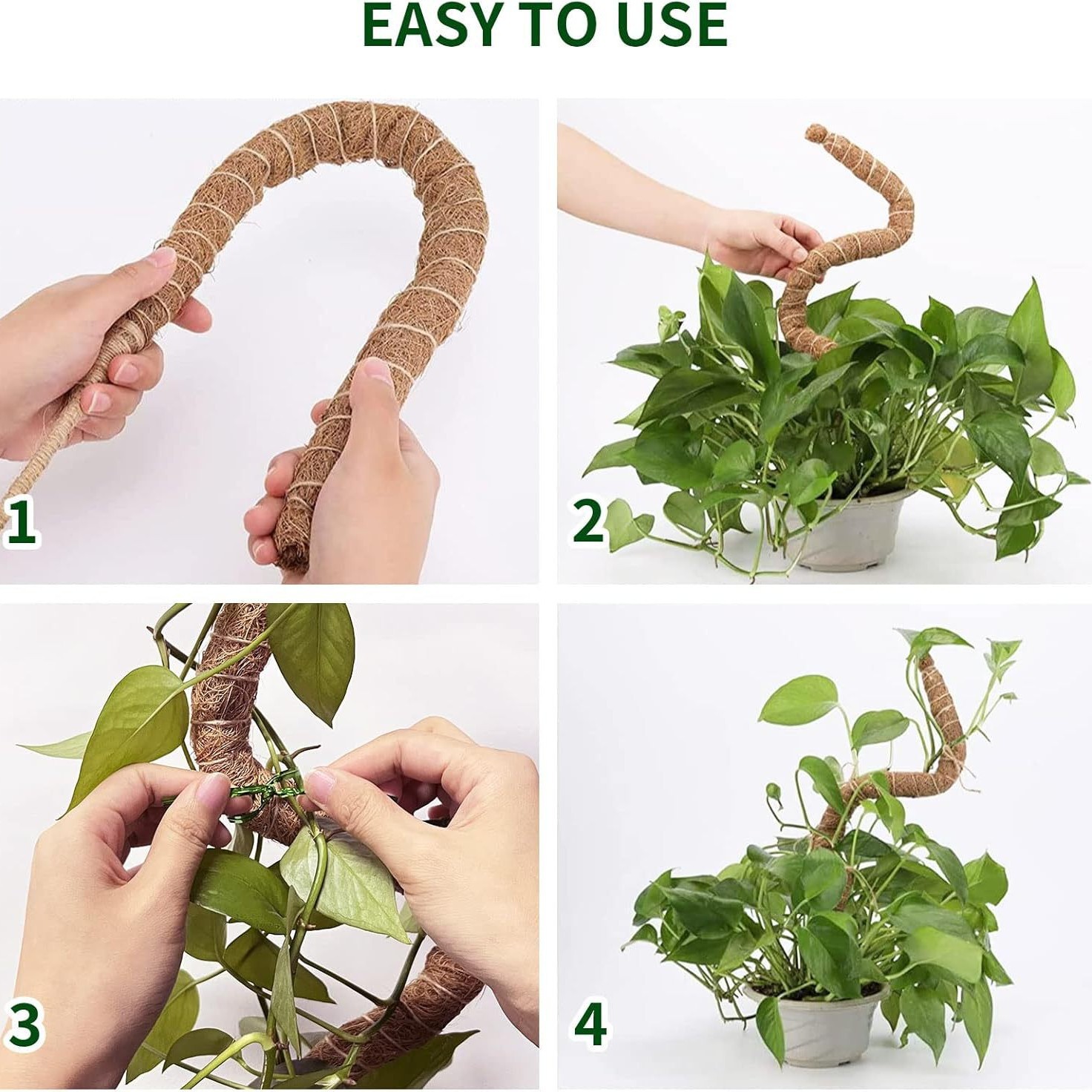 EASY TO USE

1

2

3

4