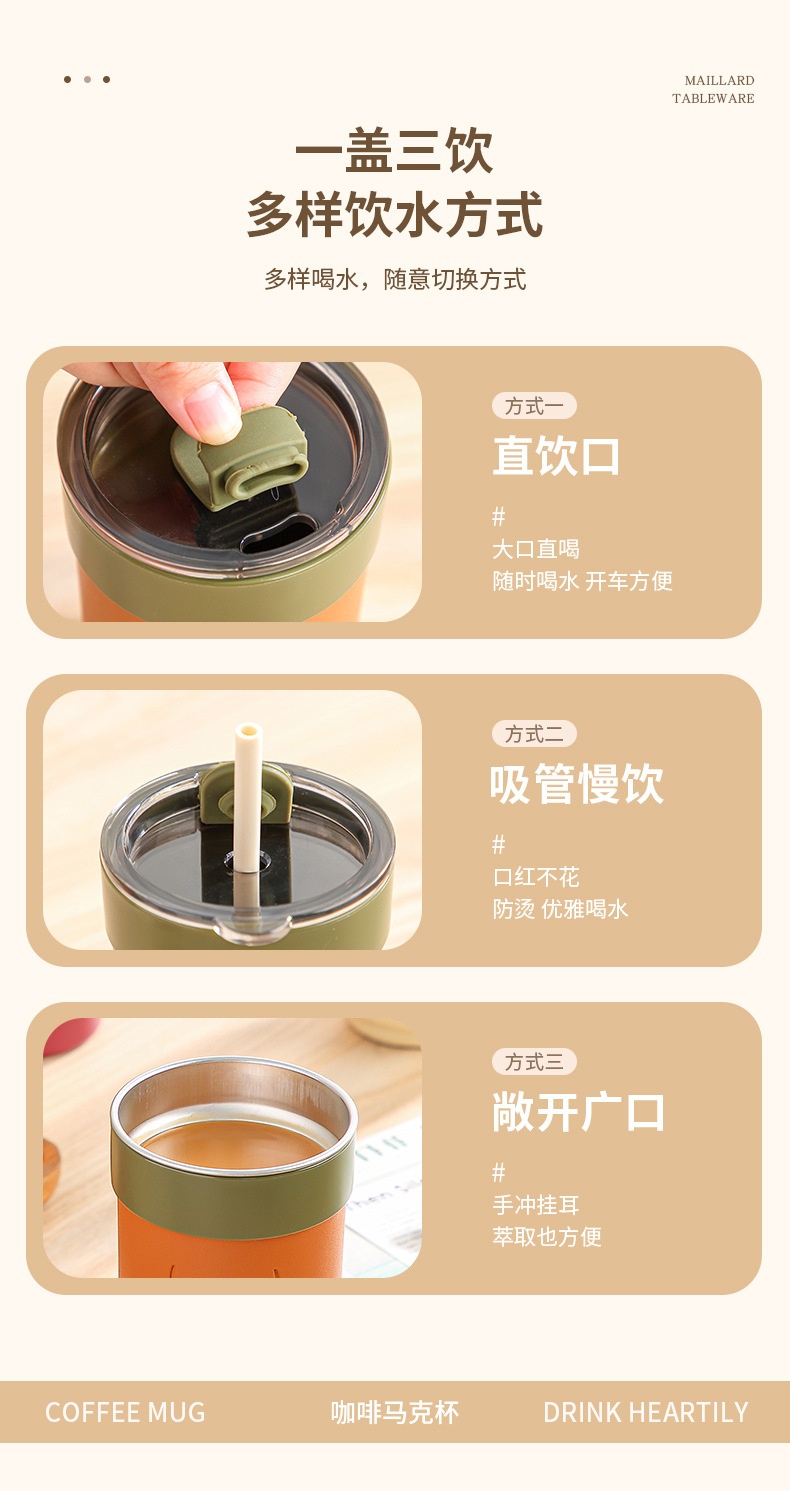 MAILLARD
TABLEWARE

一盖三饮
多样饮水方式

多样喝水，随意切换方式

方式一
直饮口
#
大口直喝
随时喝水 开车方便

方式二
吸管慢饮
#
口红不花
防烫 优雅喝水

方式三
敞开广口
#
手冲挂耳
萃取也方便

COFFEE MUG 咖啡马克杯 DRINK HEARTILY