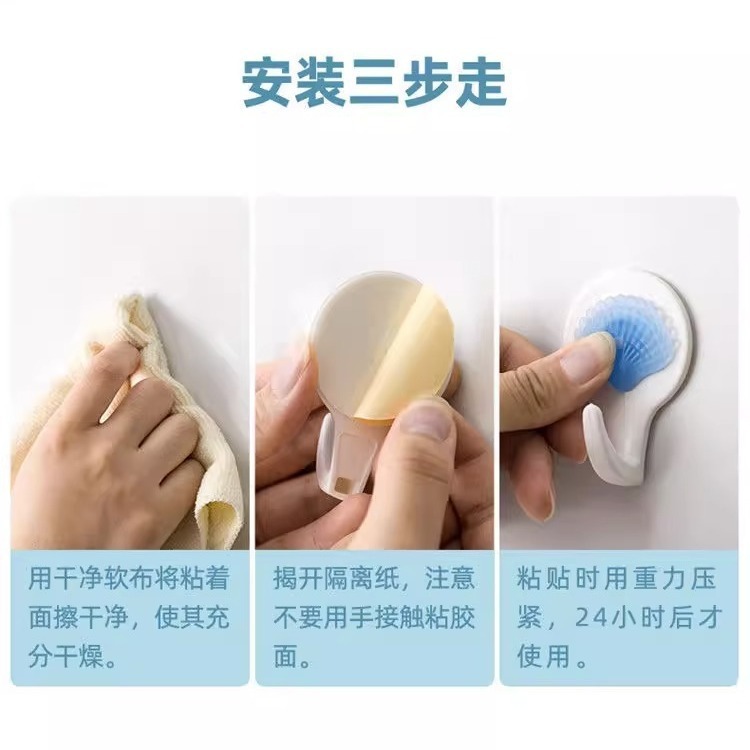 安装三步走

用干净软布将粘着面擦干净，使其充分干燥。

揭开隔离纸，注意不要用手接触粘胶面。

粘贴时用重力压紧，24小时后才使用。