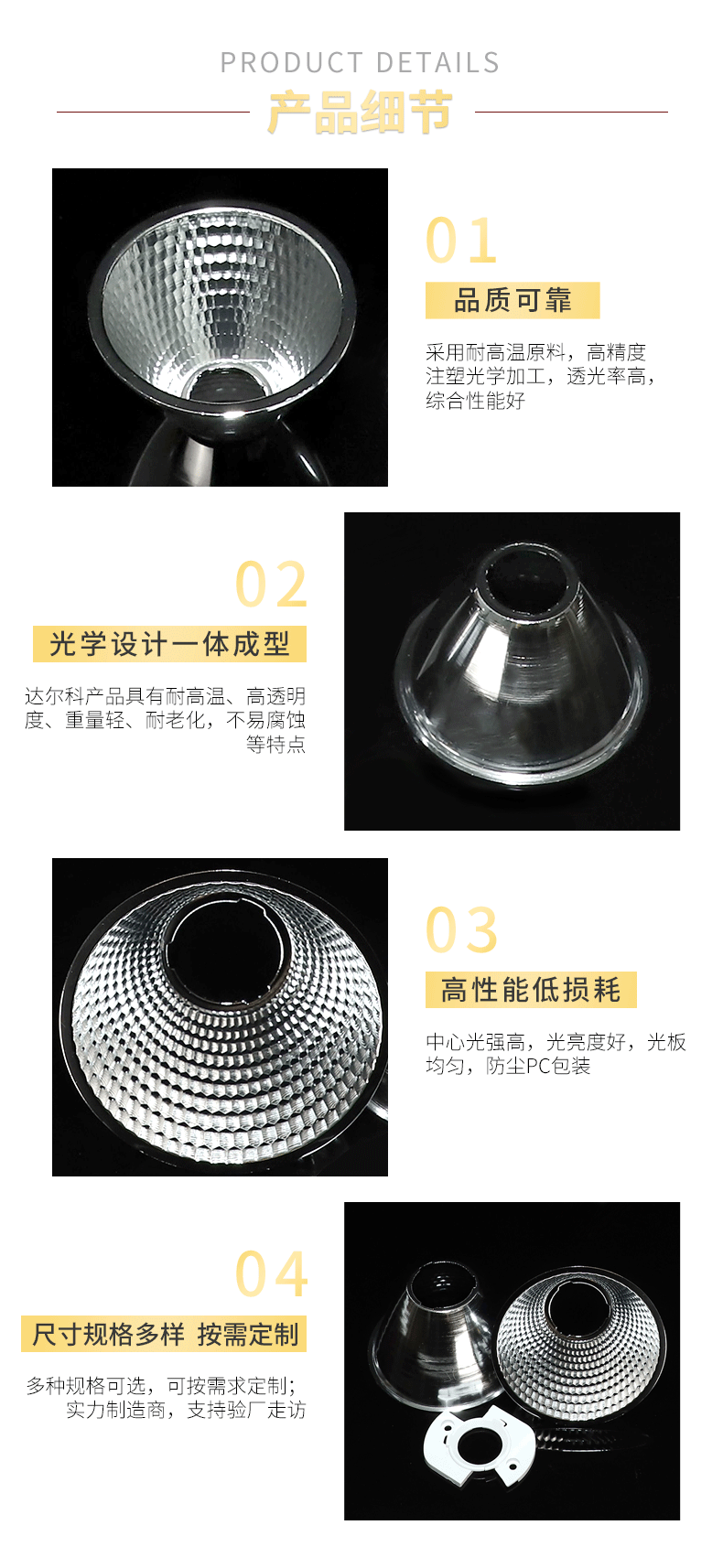 PRODUCT DETAILS
产品细节

01
品质可靠
采用耐高温原料，高精度注塑光学加工，透光率高，综合性能好

02
光学设计一体成型
达尔科产品具有耐高温、高透明度、重量轻、耐老化，不易腐蚀等特点

03
高性能低损耗
中心光强高，光亮度好，光板均匀，防尘PC包装

04
尺寸规格多样 按需定制
多种规格可选，可按需求定制；实力制造商，支持验厂走访