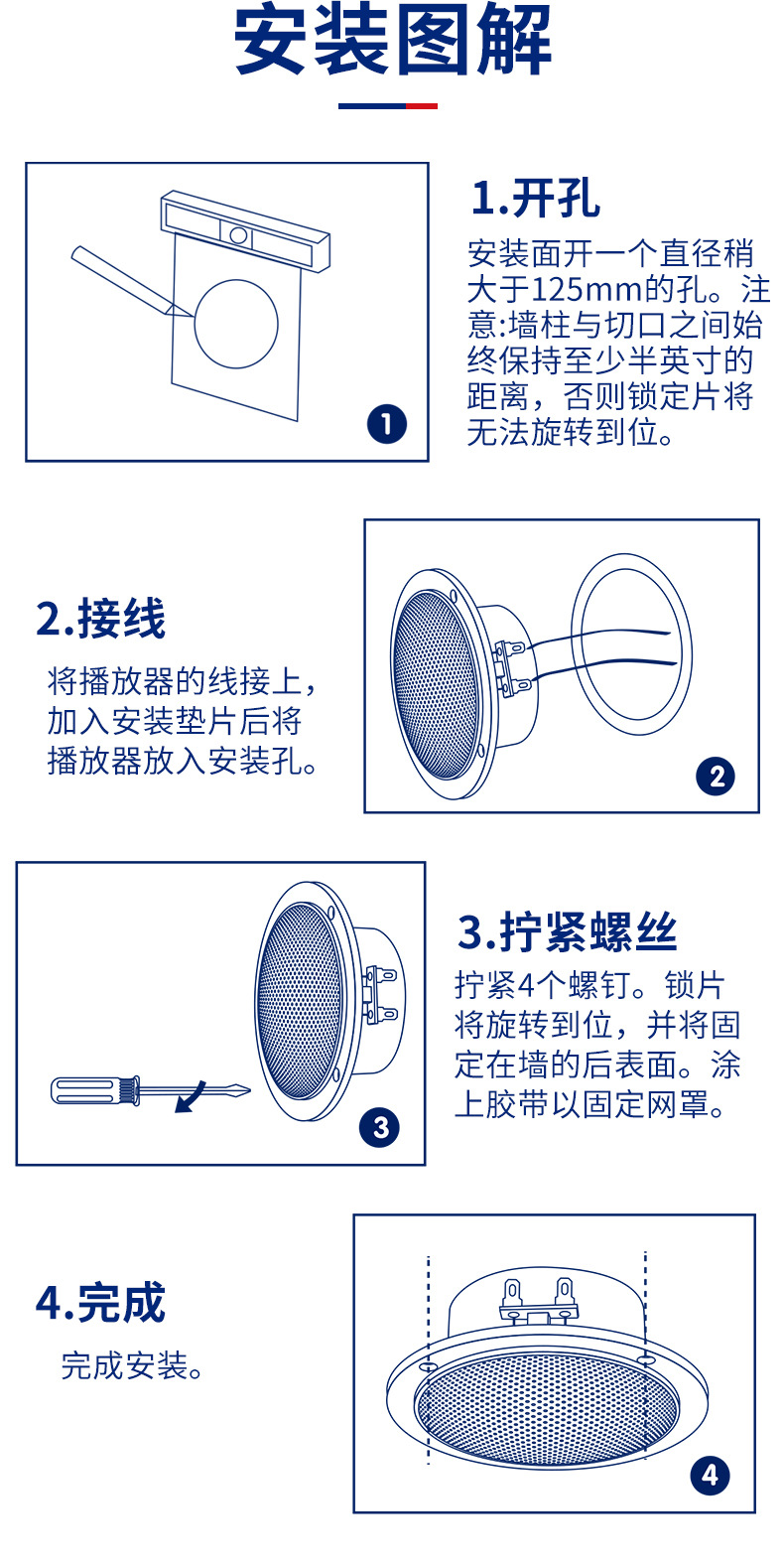 安装图解

1

1.开孔

安装面开一个直径稍大于125mm的孔。注意:墙柱与切口之间始终保持至少半英寸的距离，否则锁定片将无法旋转到位。

2.接线

将播放器的线接上，加入安装垫片后将播放器放入安装孔。

2

3

3.拧紧螺丝

拧紧4个螺钉。锁片将旋转到位，并将固定在墙的后表面。涂上胶带以固定网罩。

4.完成

完成安装。

4