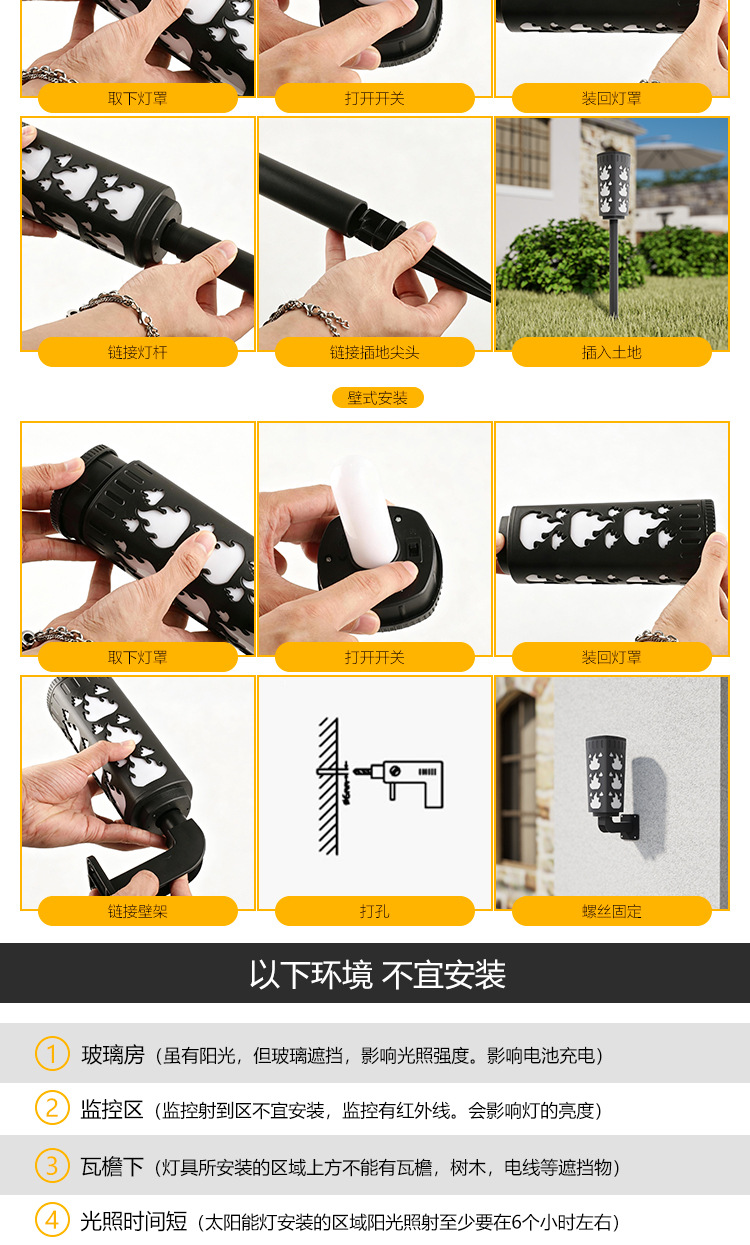 取下灯罩
打开开关
装回灯罩

链接灯杆
链接插地尖头
插入土地

壁式安装

取下灯罩
打开开关
装回灯罩

链接壁架
打孔
螺丝固定

以下环境 不宜安装

1 玻璃房（虽有阳光，但玻璃遮挡，影响光照强度。影响电池充电）

2 监控区（监控射到区不宜安装，监控有红外线。会影响灯的亮度）

3 瓦檐下（灯具所安装的区域上方不能有瓦檐，树木，电线等遮挡物）

4 光照时间短（太阳能灯安装的区域阳光照射至少要在6个小时左右）