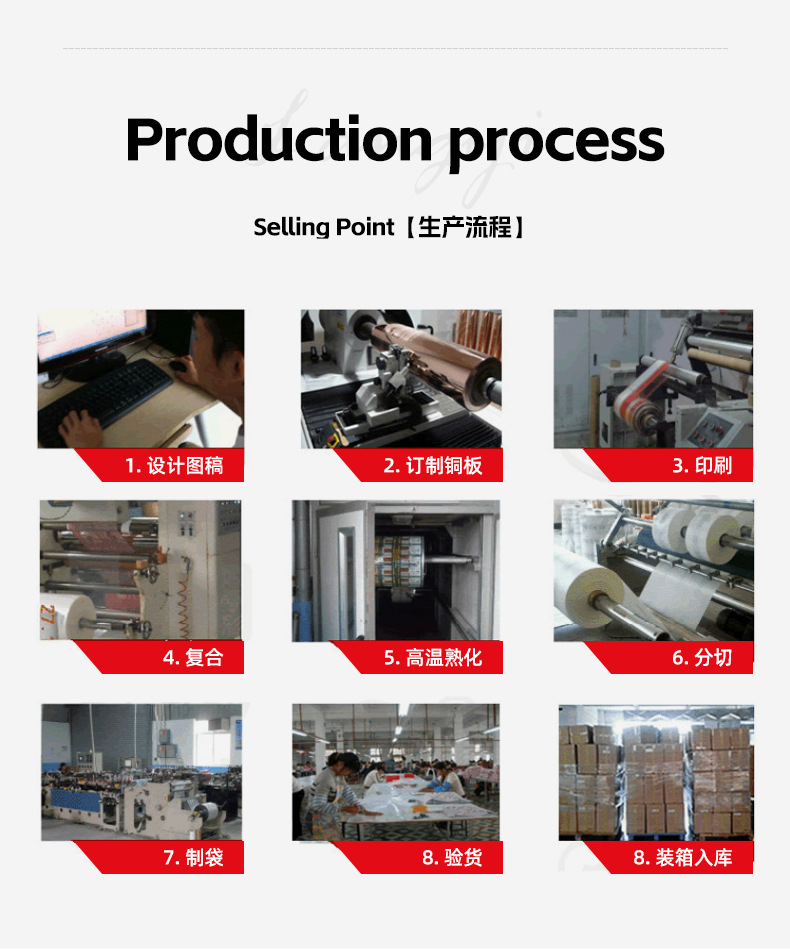 Production process

Selling Point【生产流程】

1. 设计图稿

2. 订制铜板

3. 印刷

4. 复合

5. 高温熟化

6. 分切

7. 制袋

8. 验货

8. 装箱入库