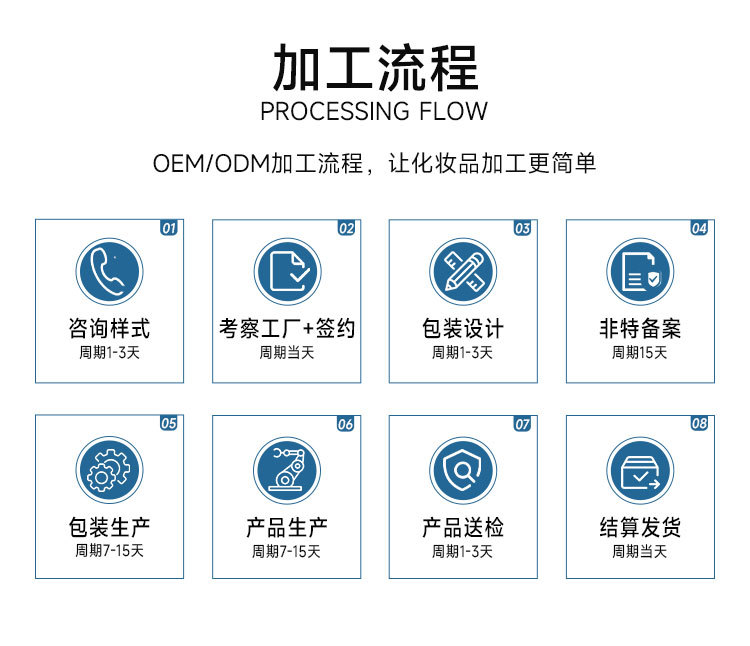 加工流程
PROCESSING FLOW

OEM/ODM加工流程，让化妆品加工更简单

01
咨询样式
周期1-3天

02
考察工厂+签约
周期当天

03
包装设计
周期1-3天

04
非特备案
周期15天

05
包装生产
周期7-15天

06
产品生产
周期7-15天

07
产品送检
周期1-3天

08
结算发货
周期当天