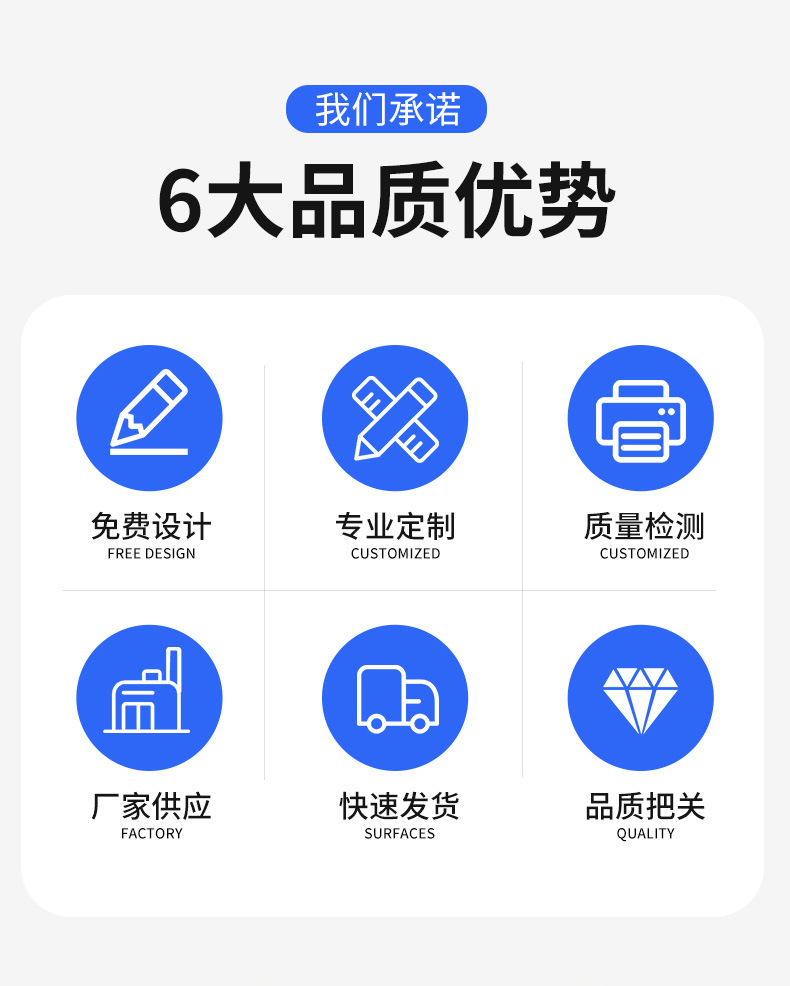 我们承诺

6大品质优势

免费设计
FREE DESIGN

专业定制
CUSTOMIZED

质量检测
CUSTOMIZED

厂家供应
FACTORY

快速发货
SURFACES

品质把关
QUALITY