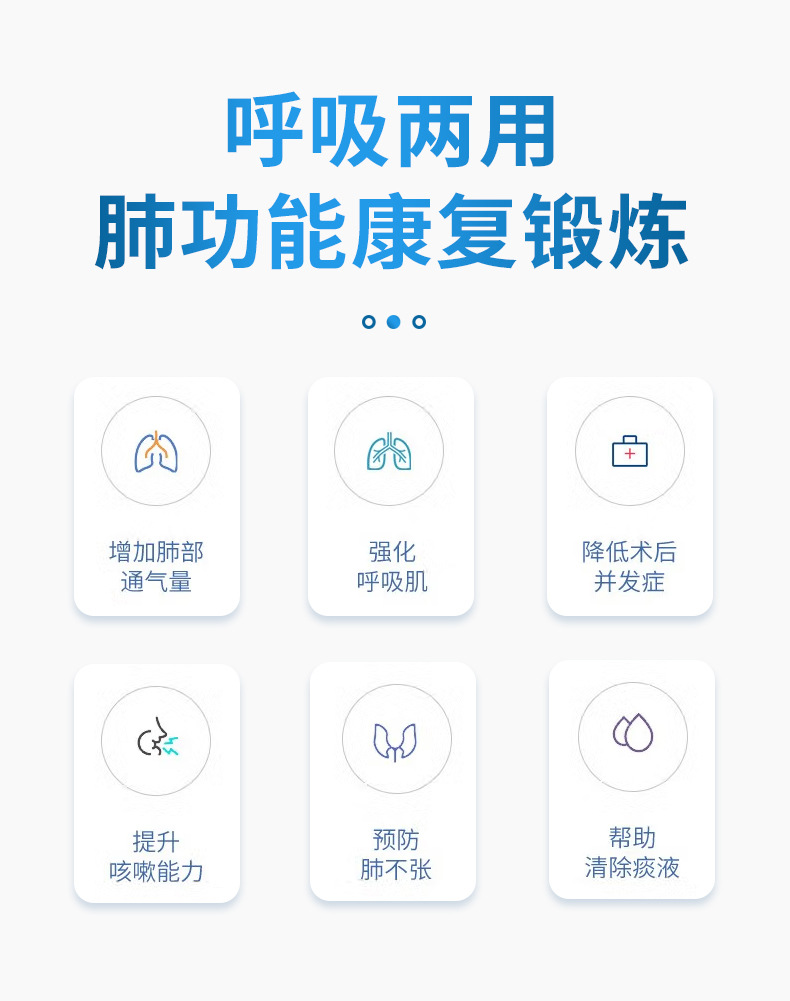 呼吸两用
肺功能康复锻炼

增加肺部
通气量

强化
呼吸肌

降低术后
并发症

提升
咳嗽能力

预防
肺不张

帮助
清除痰液