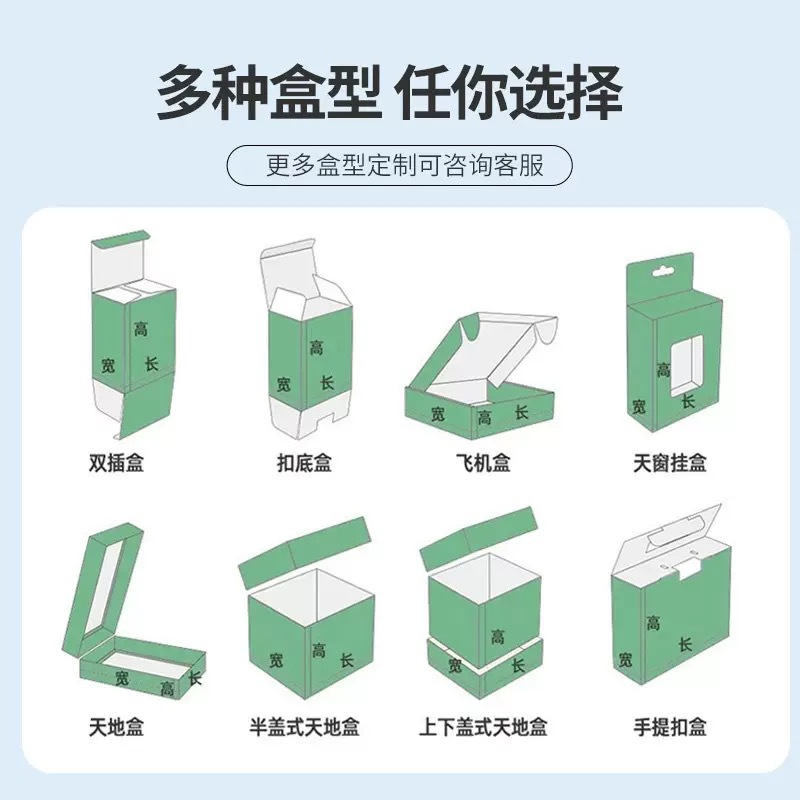 多种盒型 任你选择

更多盒型定制可咨询客服

高
宽 长
双插盒

高
宽 长
扣底盒

宽 高 长
飞机盒

高
宽 长
天窗挂盒

宽 高 长
天地盒

宽 高 长
半盖式天地盒

高
宽 长
上下盖式天地盒

高
宽 长
手提扣盒