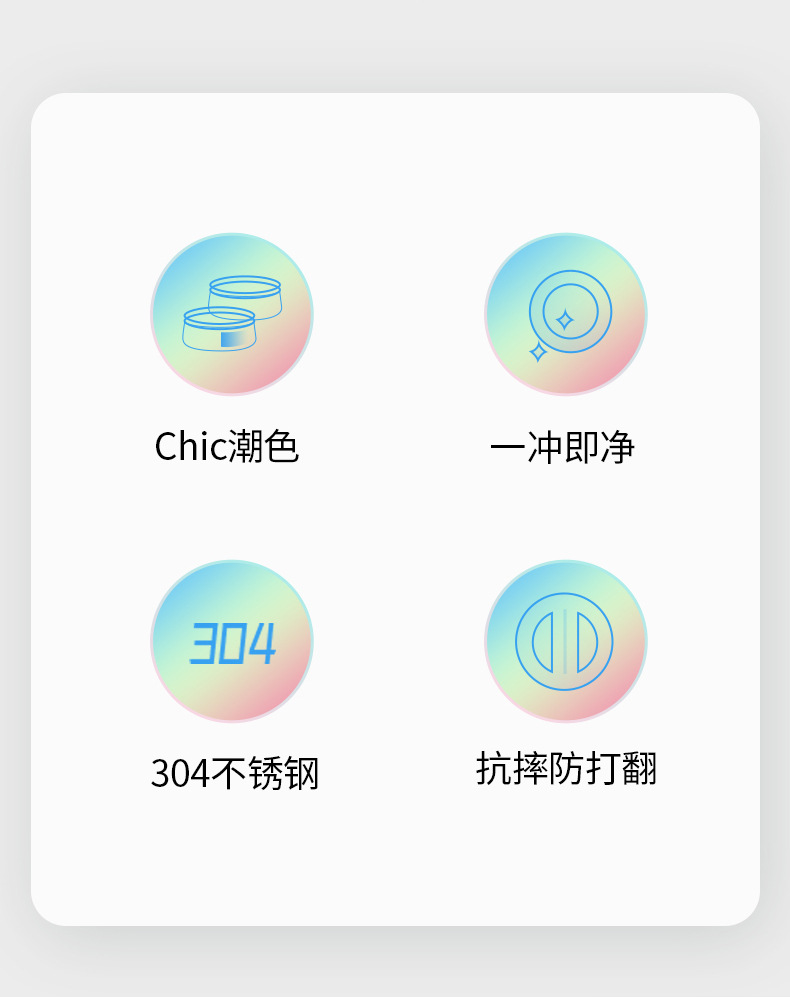 Chic潮色

一冲即净

304

304不锈钢

抗摔防打翻