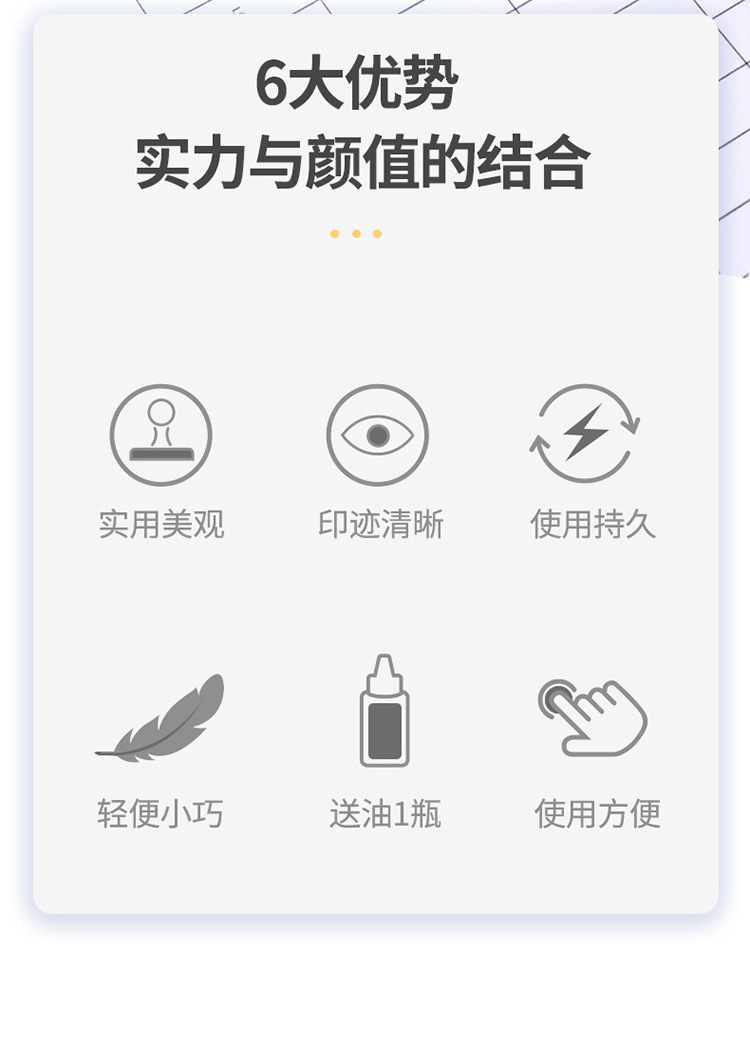 6大优势
实力与颜值的结合

实用美观

印迹清晰

使用持久

轻便小巧

送油1瓶

使用方便